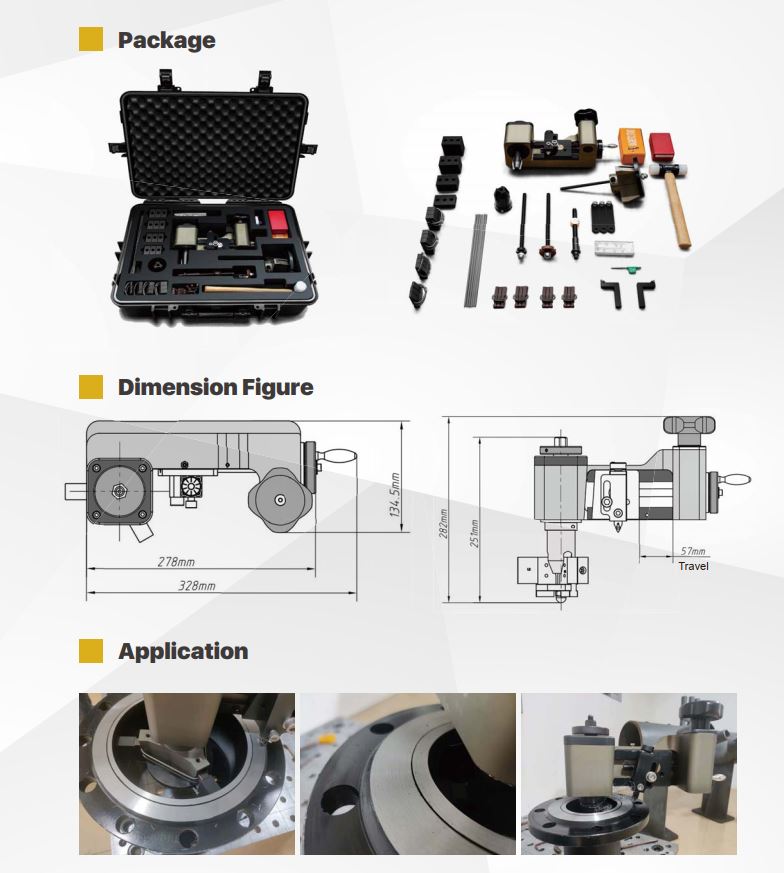 Package

Dimension Figure

134.5mm

278mm

328mm

282mm

251mm

57mm
Travel

Application