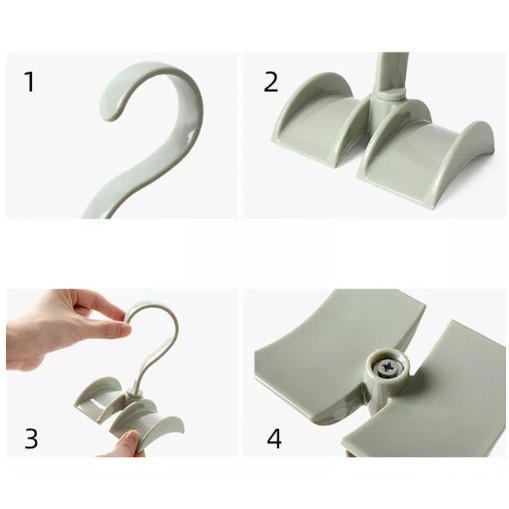 1

2

3

4