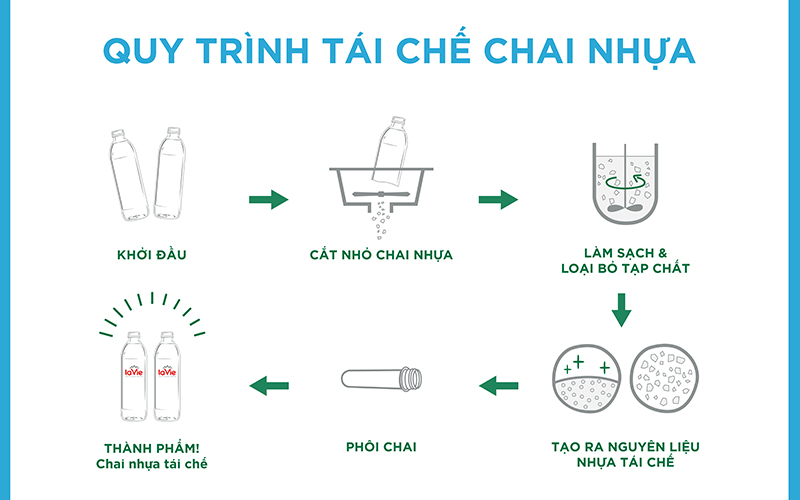 QUY TRÌNH TÁI CHẾ CHAI NHỰA

KHỞI ĐẦU

CẮT NHỎ CHAI NHỰA

LÀM SẠCH &
LOẠI BỎ TẠP CHẤT

TẠO RA NGUYÊN LIỆU
NHỰA TÁI CHẾ

PHÔI CHAI

laVie laVie

THÀNH PHẨM!
Chai nhựa tái chế