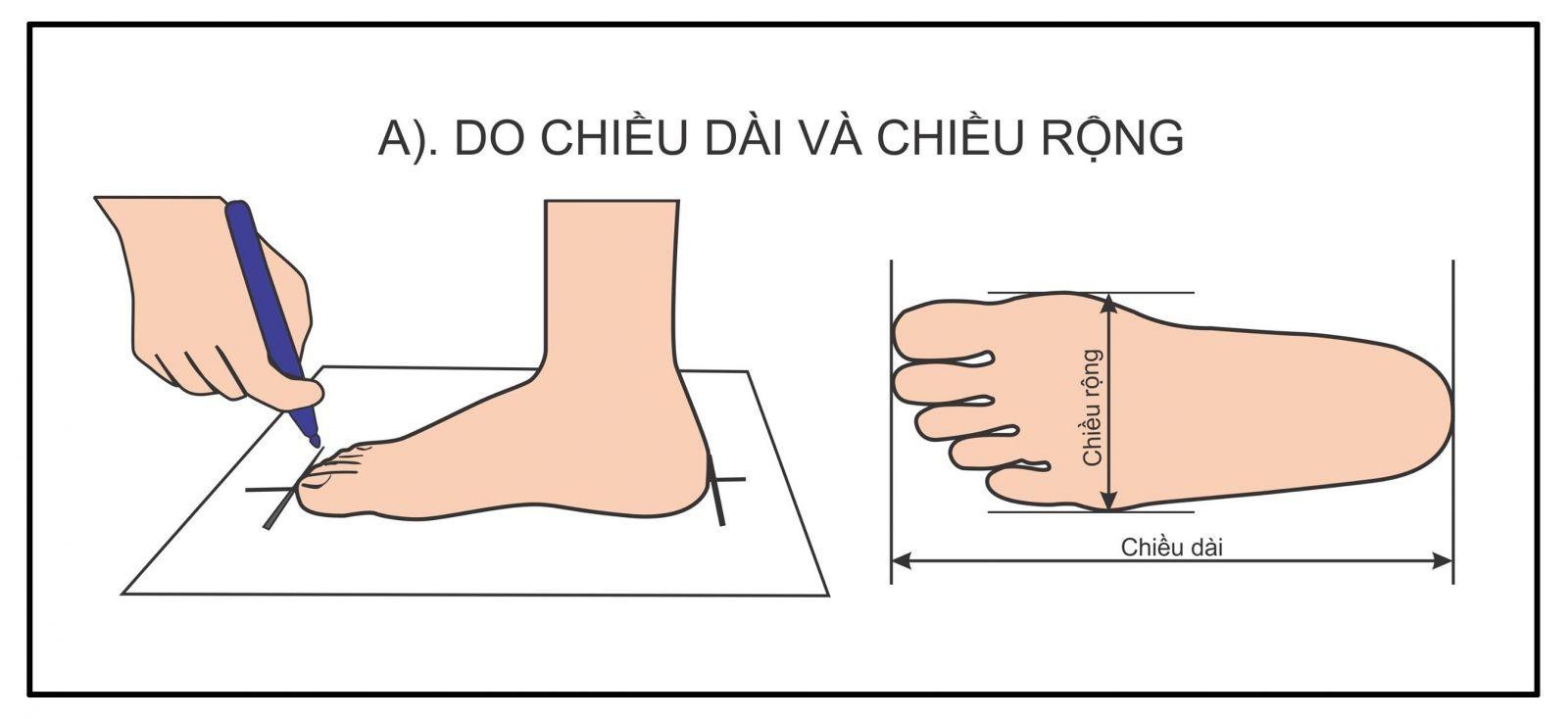 A). DO CHIỀU DÀI VÀ CHIỀU RỘNG

Chiều rộng

Chiều dài