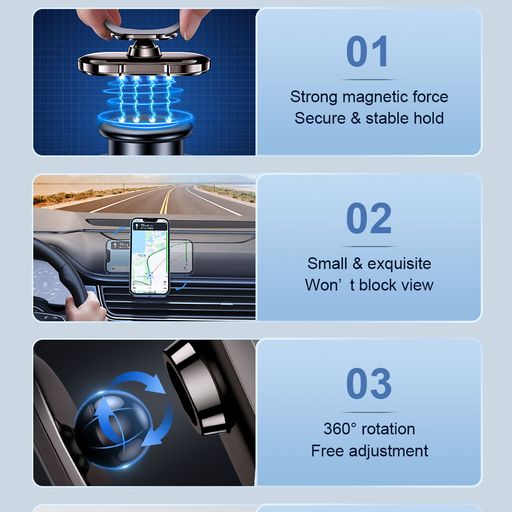 01

Strong magnetic force
Secure & stable hold

02

Small & exquisite
Won’ t block view

03

360° rotation
Free adjustment