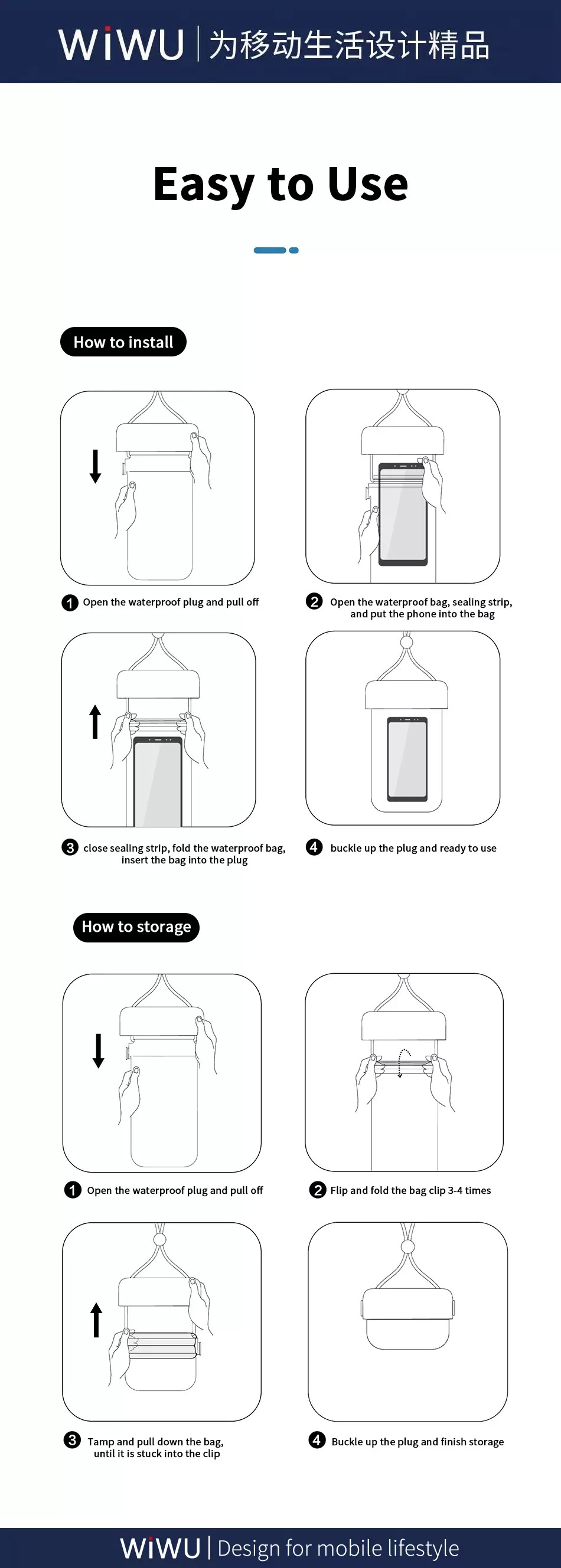 WiWU | 为移动生活设计精品

Easy to Use

How to install

1 Open the waterproof plug and pull off

2 Open the waterproof bag, sealing strip, and put the phone into the bag

3 close sealing strip, fold the waterproof bag, insert the bag into the plug

4 buckle up the plug and ready to use

How to storage

1 Open the waterproof plug and pull off

2 Flip and fold the bag clip 3-4 times

3 Tamp and pull down the bag, until it is stuck into the clip

4 Buckle up the plug and finish storage

WiWU | Design for mobile lifestyle