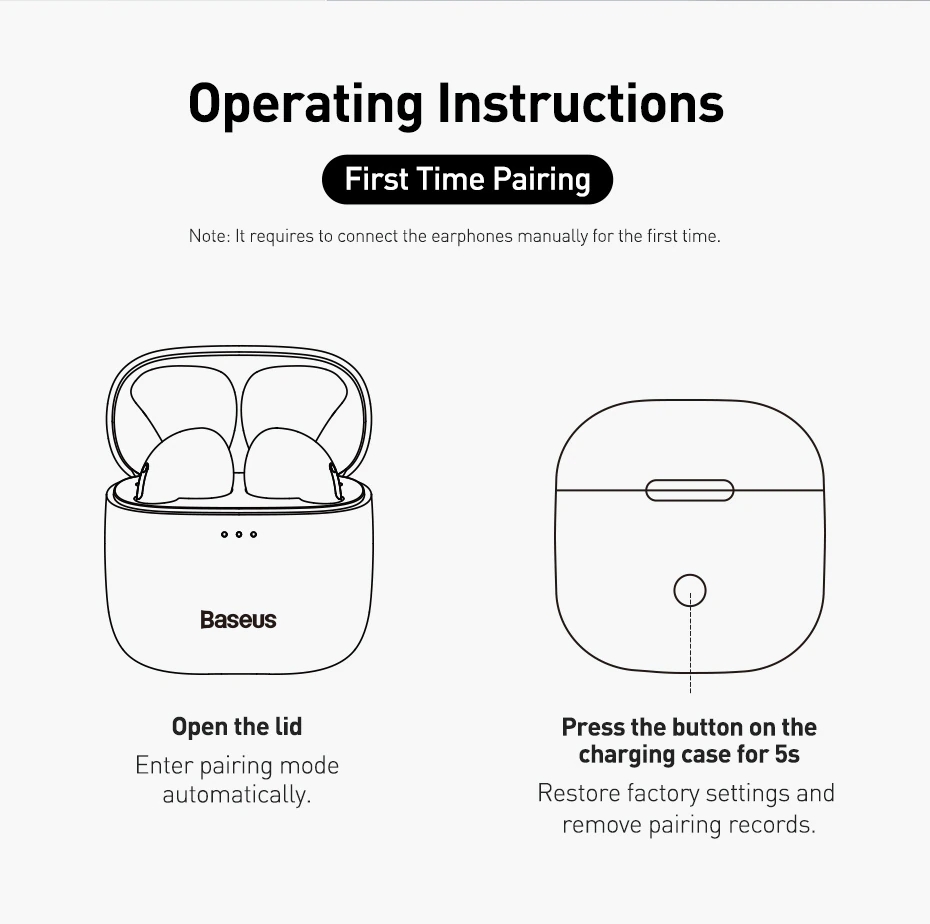 Operating Instructions

First Time Pairing

Note: It requires to connect the earphones manually for the first time.

Baseus

Open the lid

Enter pairing mode automatically.

Press the button on the charging case for 5s

Restore factory settings and remove pairing records.