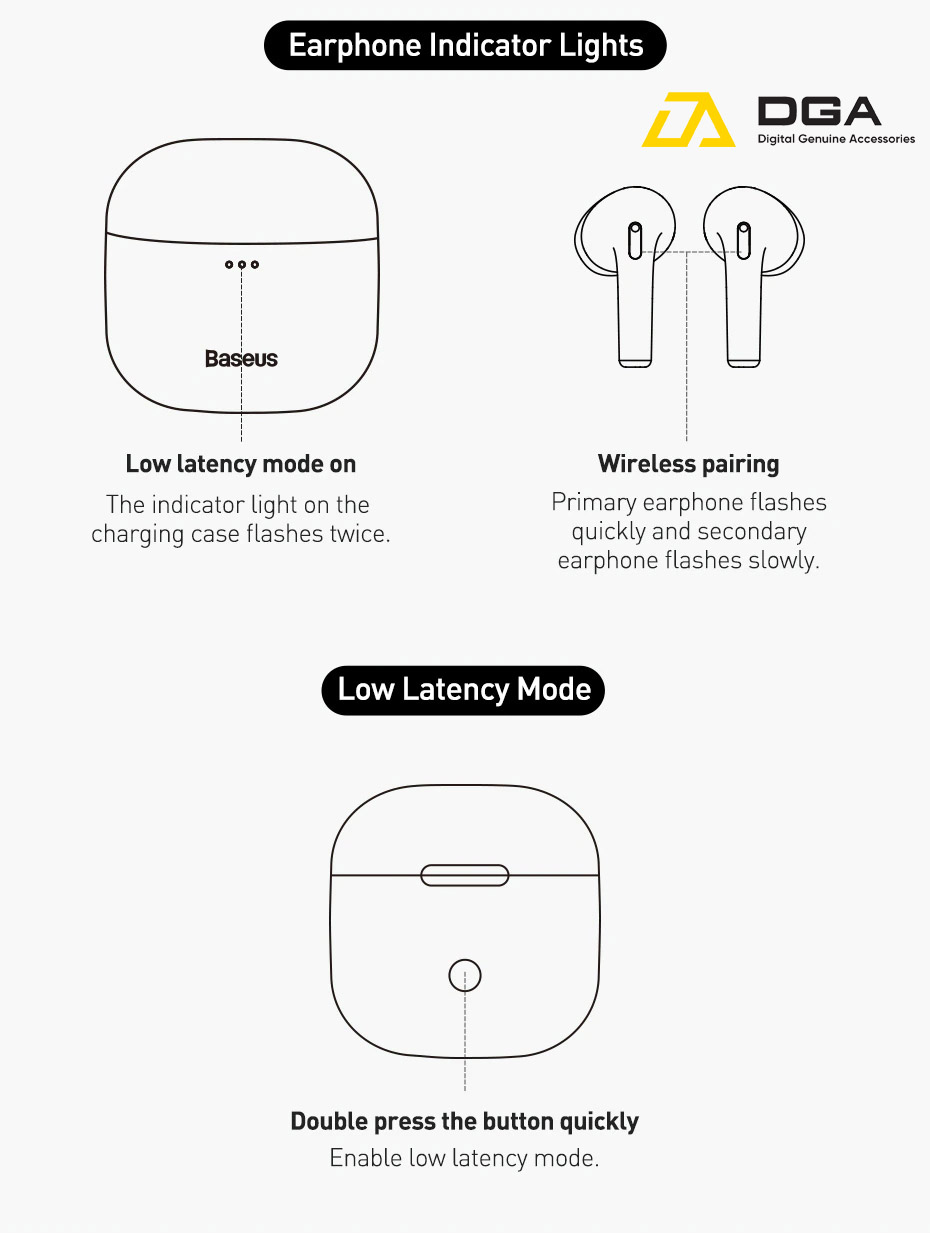 Earphone Indicator Lights

DGA
Digital Genuine Accessories

Baseus

Low latency mode on
The indicator light on the charging case flashes twice.

Wireless pairing
Primary earphone flashes quickly and secondary earphone flashes slowly.

Low Latency Mode

Double press the button quickly
Enable low latency mode.