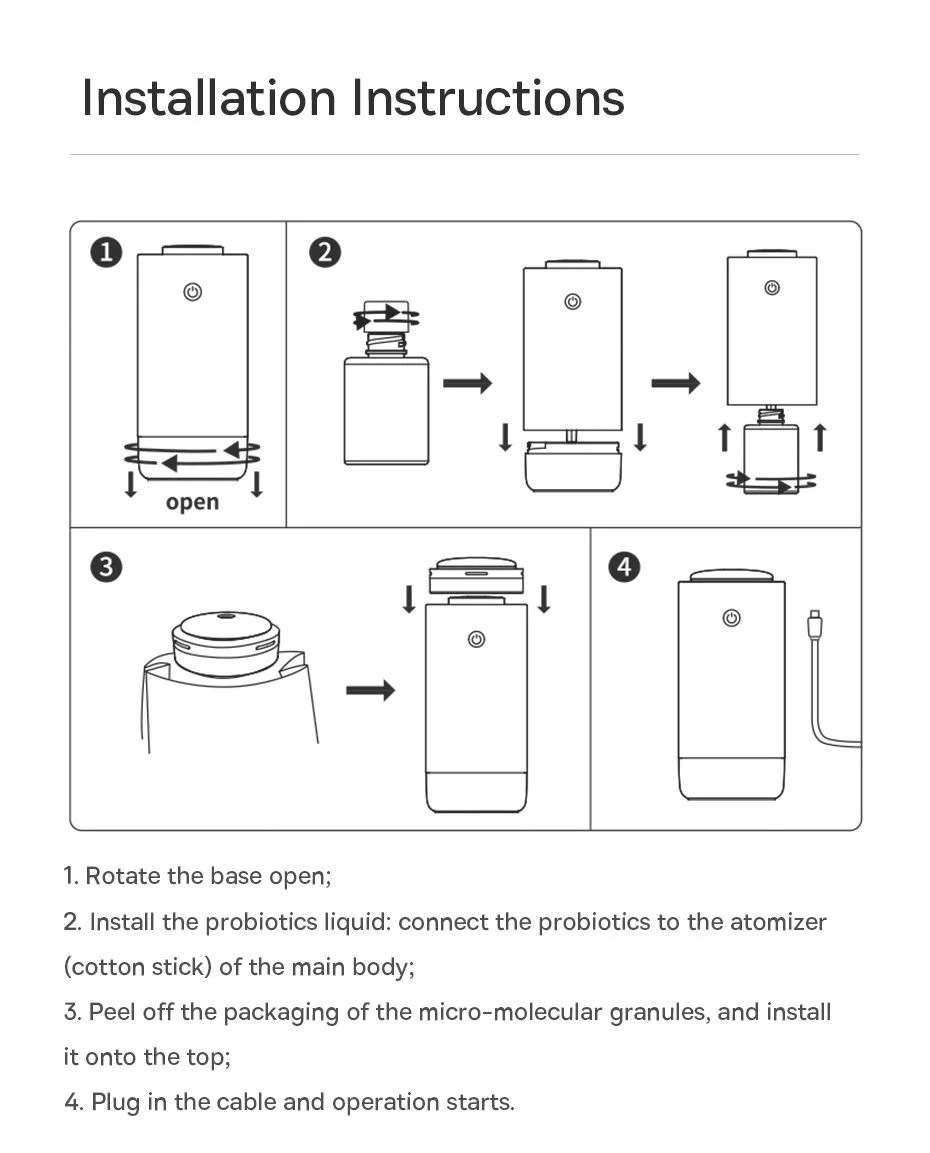 Installation Instructions

1

open

2

3

4

1. Rotate the base open;

2. Install the probiotics liquid: connect the probiotics to the atomizer (cotton stick) of the main body;

3. Peel off the packaging of the micro-molecular granules, and install it onto the top;

4. Plug in the cable and operation starts.