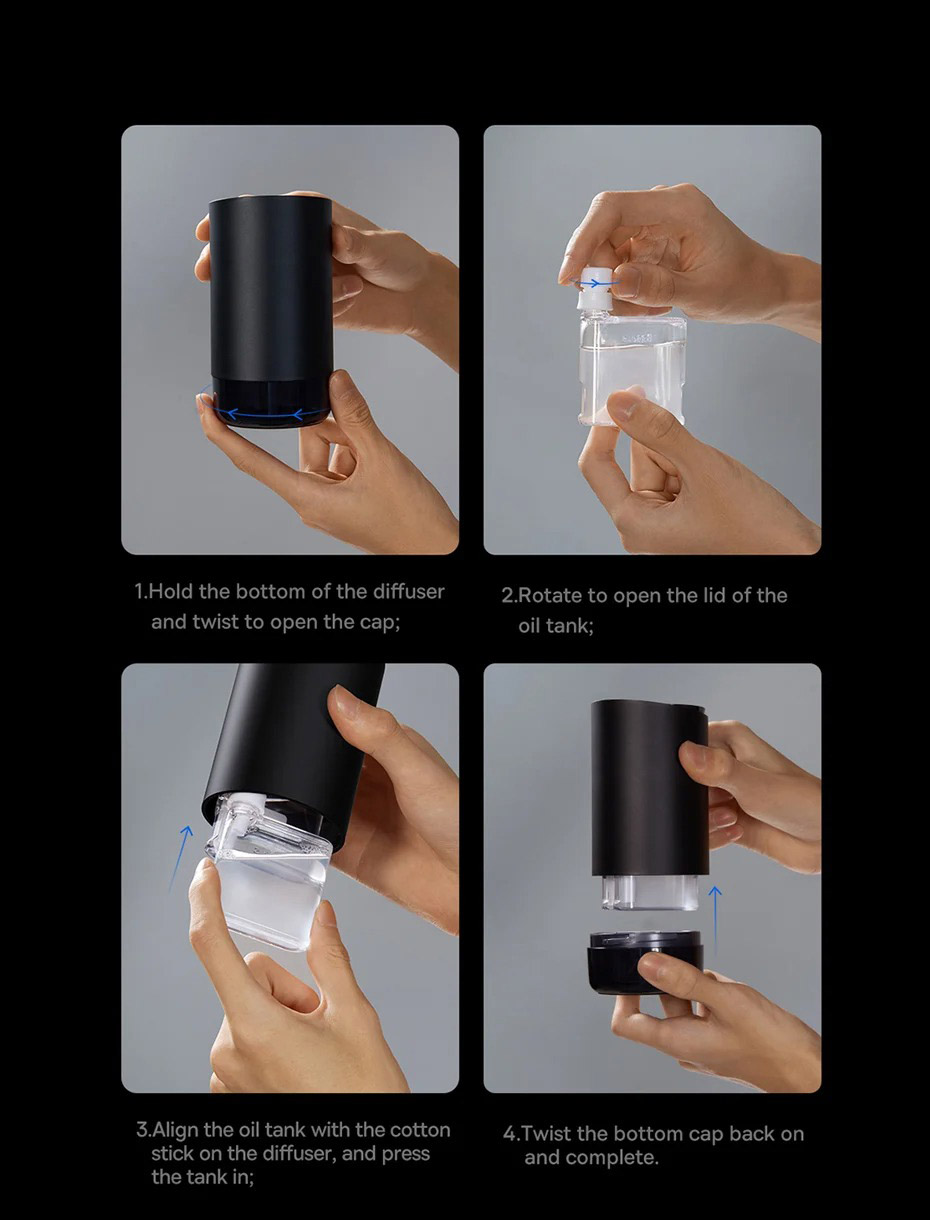 1.Hold the bottom of the diffuser and twist to open the cap;

2.Rotate to open the lid of the oil tank;

3.Align the oil tank with the cotton stick on the diffuser, and press the tank in;

4.Twist the bottom cap back on and complete.