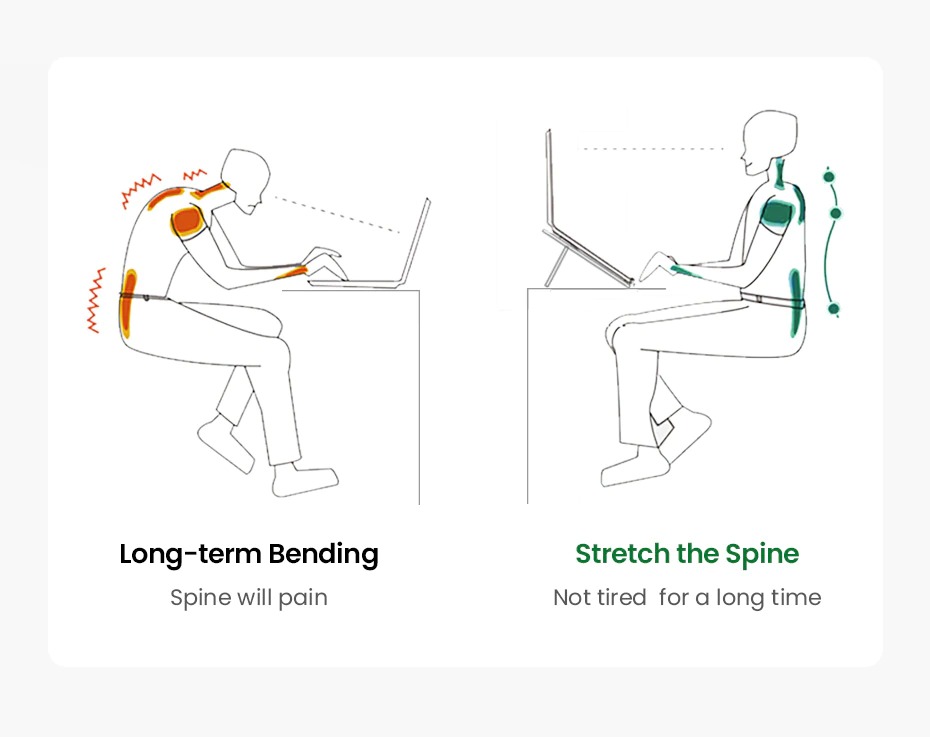 Long-term Bending
Spine will pain

Stretch the Spine
Not tired  for a long time