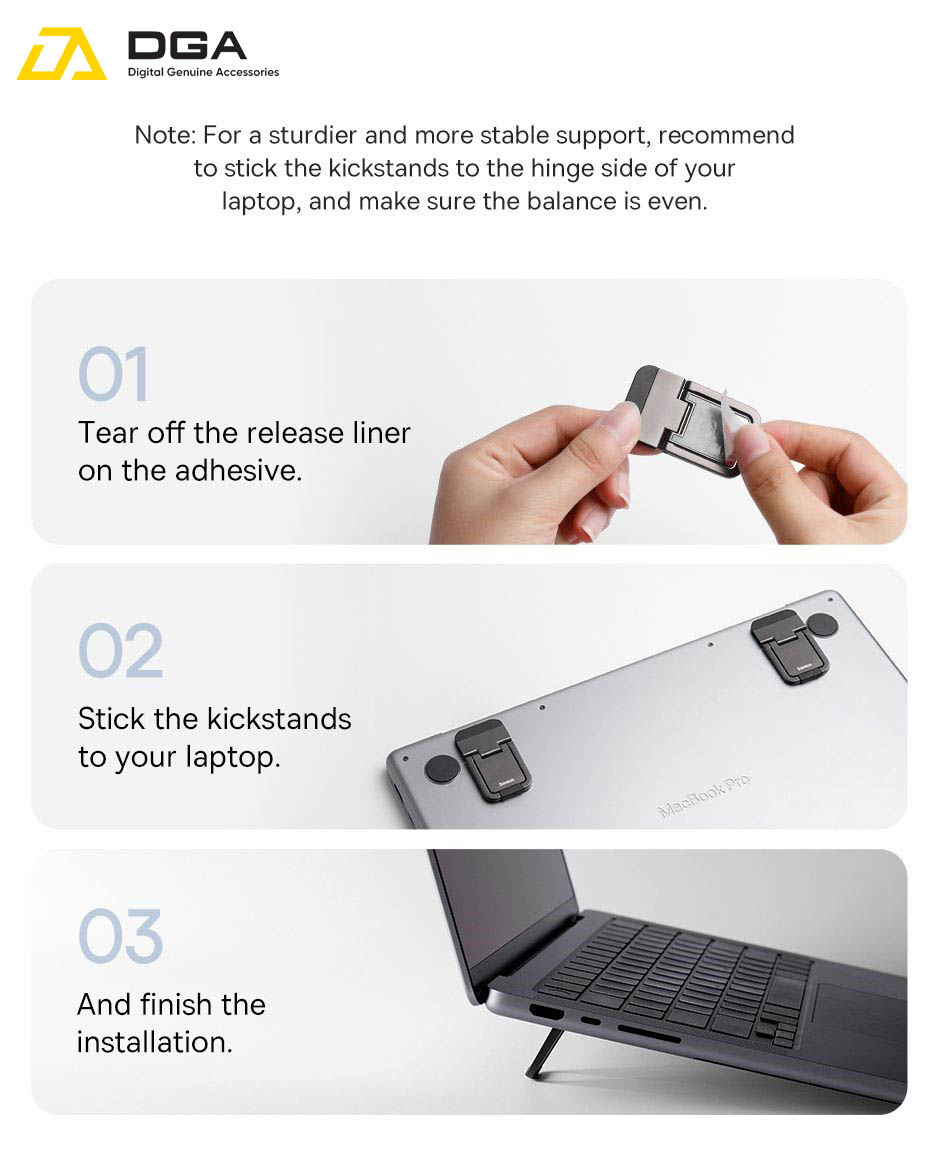 DGA
Digital Genuine Accessories

Note: For a sturdier and more stable support, recommend to stick the kickstands to the hinge side of your laptop, and make sure the balance is even.

01
Tear off the release liner on the adhesive.

02
Stick the kickstands to your laptop.

Baseus
Baseus
MacBook Pro

03
And finish the installation.