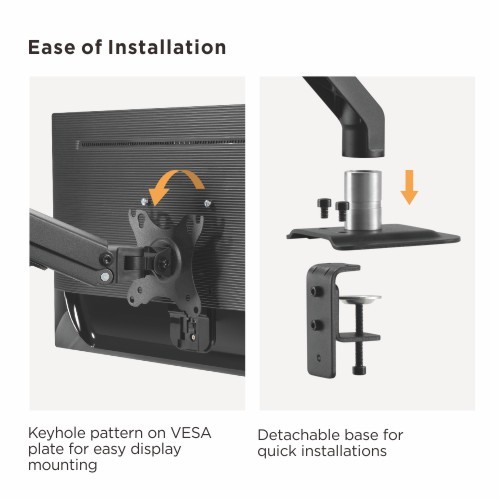 Ease of Installation

Keyhole pattern on VESA plate for easy display mounting

Detachable base for quick installations