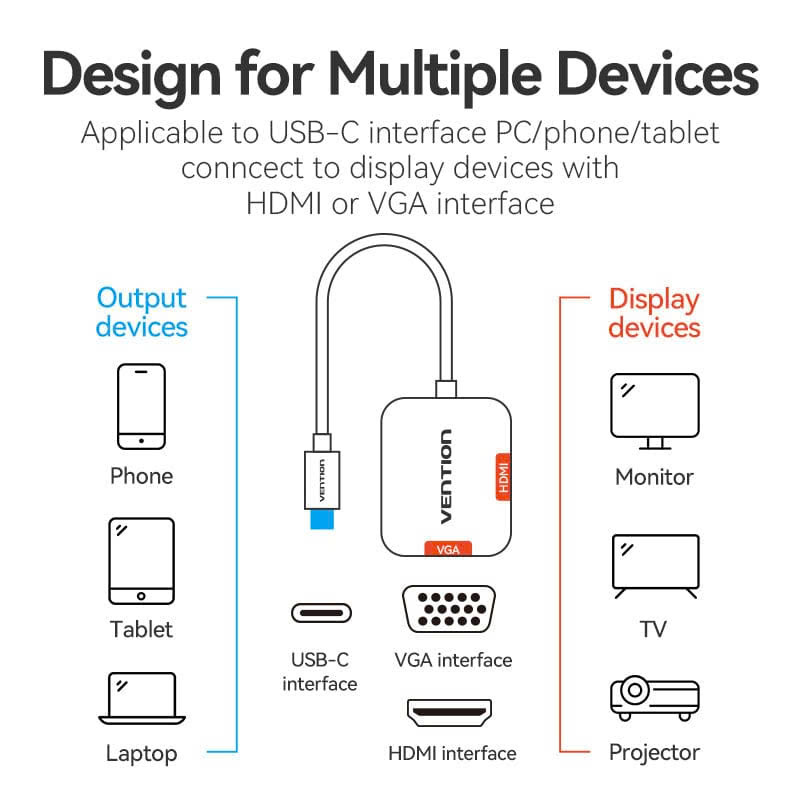 Design for Multiple Devices

Applicable to USB-C interface PC/phone/tablet conncect to display devices with HDMI or VGA interface

Output devices

Phone

Tablet

Laptop

VENTION

VENTION

HDMI

VGA

USB-C interface

VGA interface

HDMI interface

Display devices

Monitor

TV

Projector