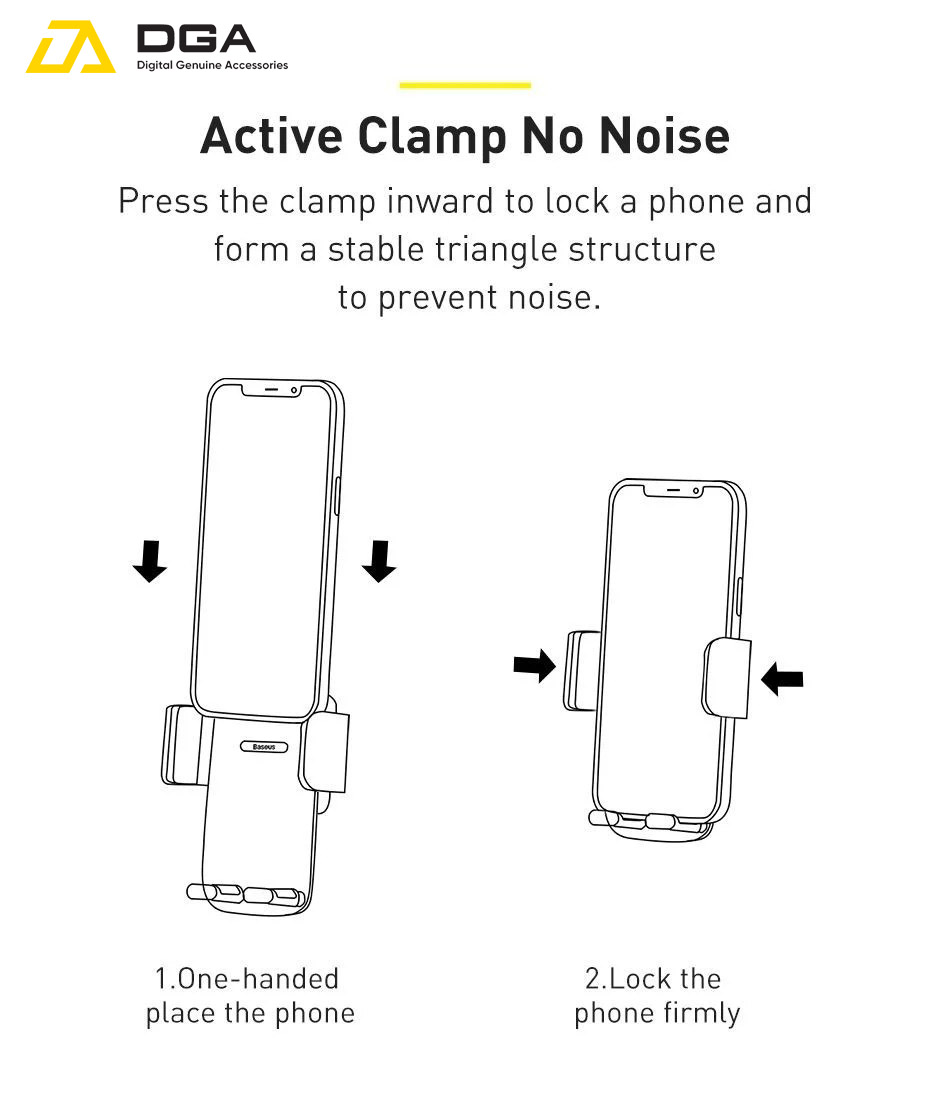 DGA
Digital Genuine Accessories

Active Clamp No Noise

Press the clamp inward to lock a phone and form a stable triangle structure to prevent noise.

Baseus

1.One-handed place the phone

2.Lock the phone firmly