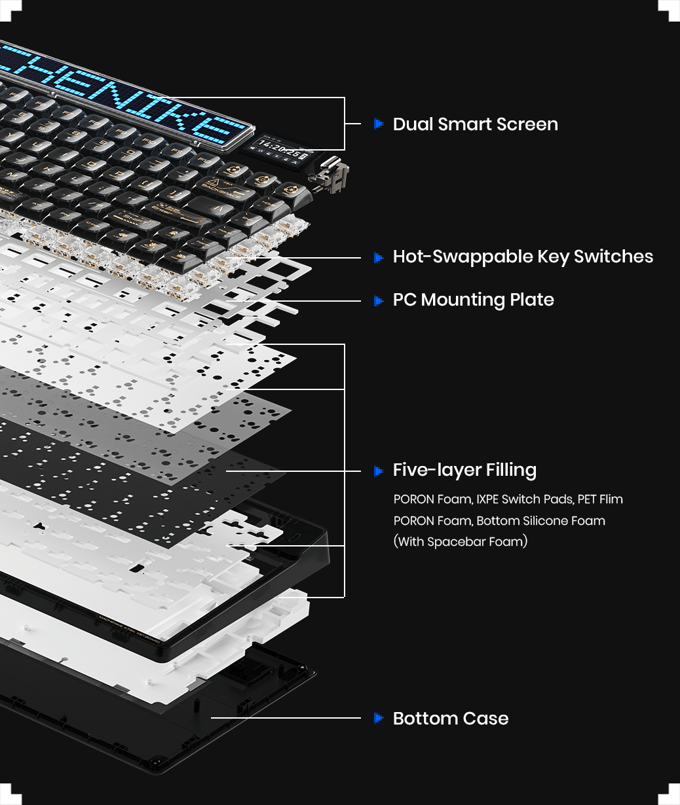 HENIKE

14:20:25

Dual Smart Screen

Hot-Swappable Key Switches

PC Mounting Plate

Five-layer Filling

PORON Foam, IXPE Switch Pads, PET Flim
PORON Foam, Bottom Silicone Foam
(With Spacebar Foam)

Bottom Case