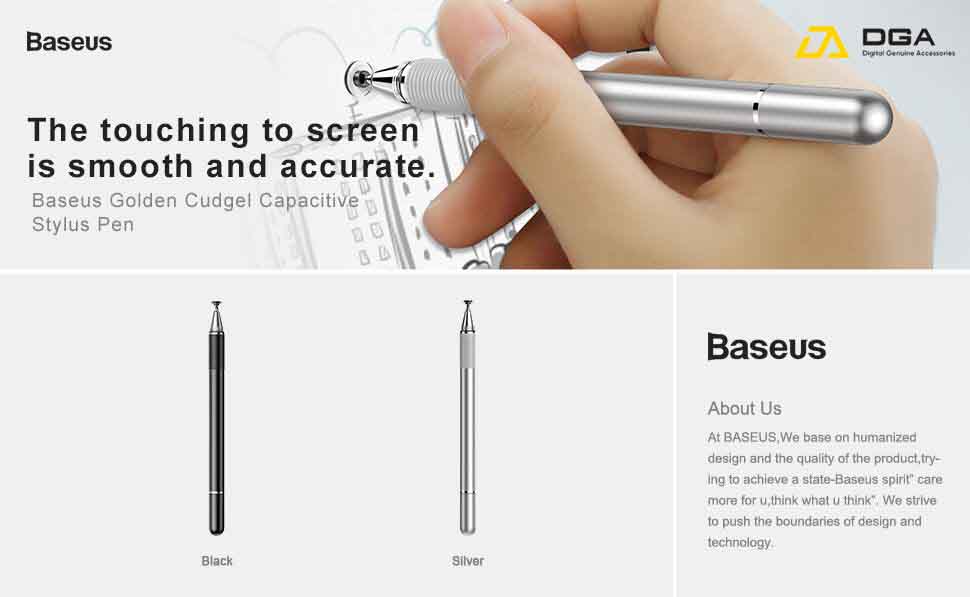 Baseus

DGA
Digital Genuine Accessories

The touching to screen is smooth and accurate.

Baseus Golden Cudgel Capacitive Stylus Pen

Black

Silver

Baseus

About Us

At BASEUS,We base on humanized design and the quality of the product,trying to achieve a state-Baseus spirit" care more for u,think what u think". We strive to push the boundaries of design and technology.