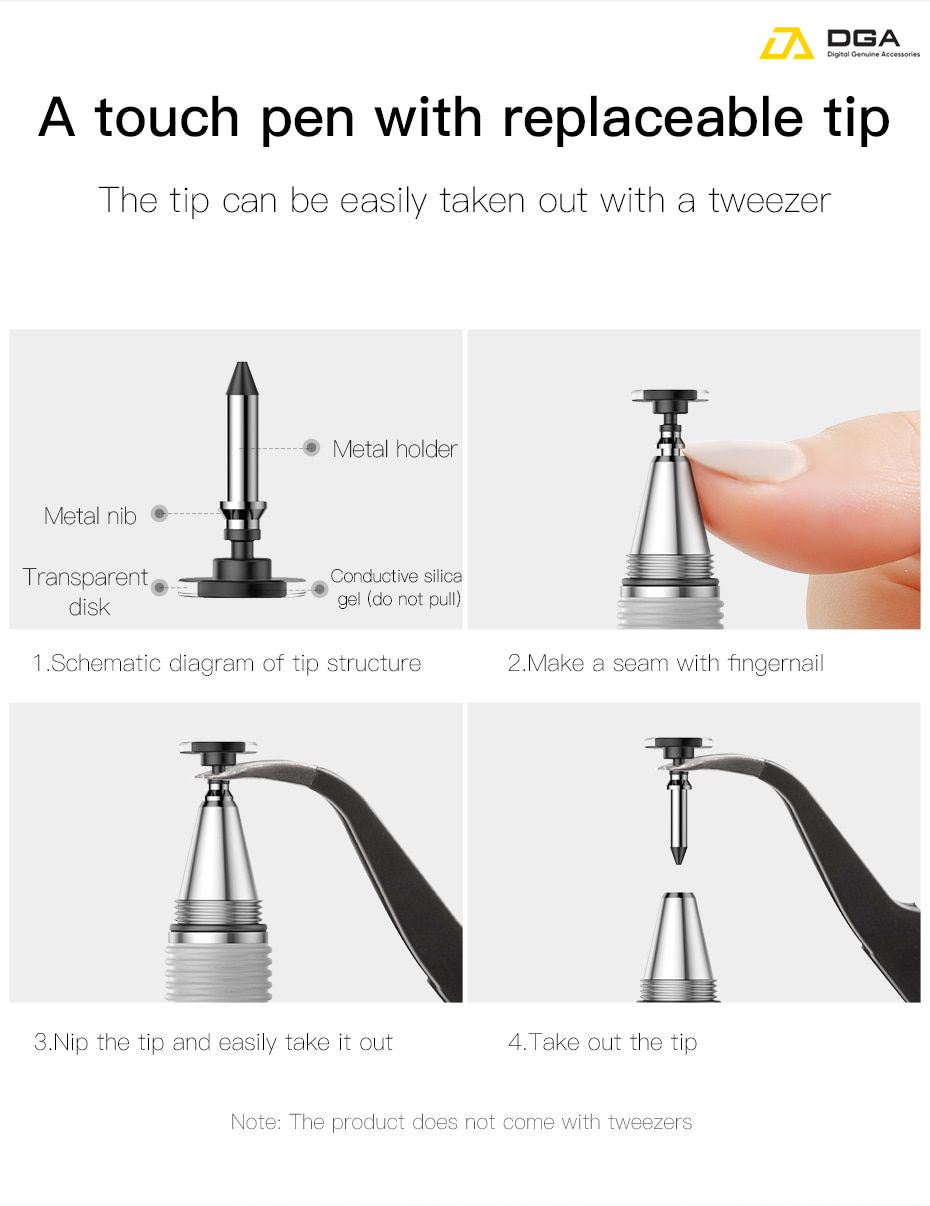 DGA
Digital Genuine Accessories

A touch pen with replaceable tip

The tip can be easily taken out with a tweezer

Metal holder
Metal nib
Transparent disk
Conductive silica gel (do not pull)

1.Schematic diagram of tip structure

2.Make a seam with fingernail

3.Nip the tip and easily take it out

4.Take out the tip

Note: The product does not come with tweezers