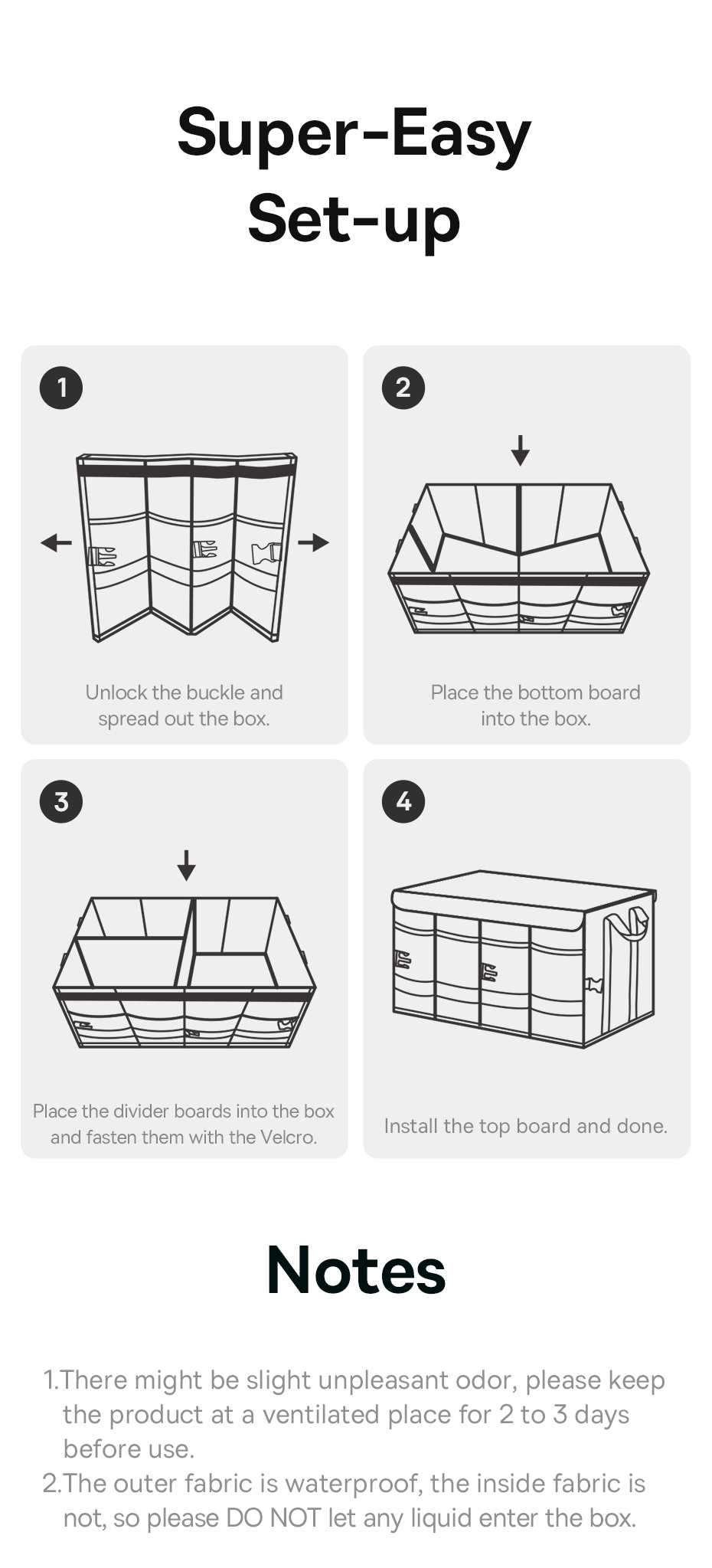 Super-Easy Set-up

1

Unlock the buckle and spread out the box.

2

Place the bottom board into the box.

3

Place the divider boards into the box and fasten them with the Velcro.

4

Install the top board and done.

Notes

1.There might be slight unpleasant odor, please keep the product at a ventilated place for 2 to 3 days before use.
2.The outer fabric is waterproof, the inside fabric is not, so please DO NOT let any liquid enter the box.