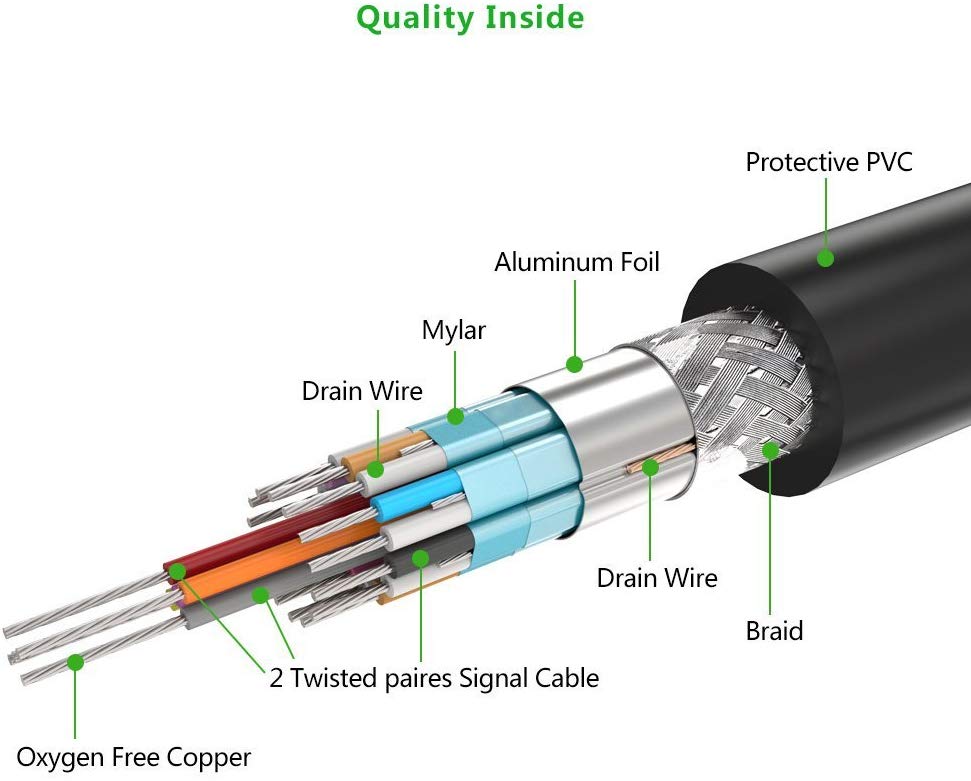 Quality Inside

Protective PVC

Aluminum Foil

Mylar

Drain Wire

Drain Wire

Braid

2 Twisted paires Signal Cable

Oxygen Free Copper