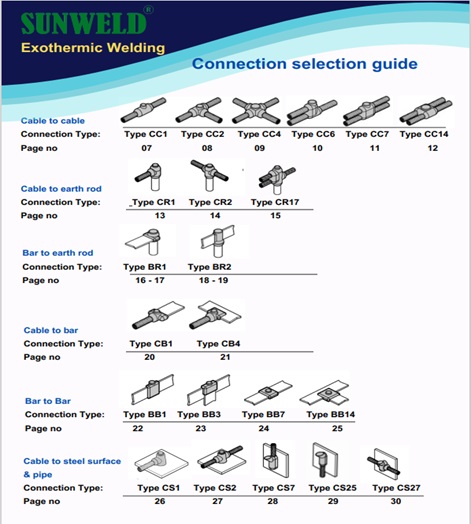 SUNWELD®
Exothermic Welding

Connection selection guide

Cable to cable

| Connection Type: | Type CC1 | Type CC2 | Type CC4 | Type CC6 | Type CC7 | Type CC14 |
|---|---|---|---|---|---|---|
| Page no | 07 | 08 | 09 | 10 | 11 | 12 |

Cable to earth rod

| Connection Type: | Type CR1 | Type CR2 | Type CR17 |
|---|---|---|---|
| Page no | 13 | 14 | 15 |

Bar to earth rod

| Connection Type: | Type BR1 | Type BR2 |
|---|---|---|
| Page no | 16 - 17 | 18 - 19 |

Cable to bar

| Connection Type: | Type CB1 | Type CB4 |
|---|---|---|
| Page no | 20 | 21 |

Bar to Bar

| Connection Type: | Type BB1 | Type BB3 | Type BB7 | Type BB14 |
|---|---|---|---|---|
| Page no | 22 | 23 | 24 | 25 |

Cable to steel surface & pipe

| Connection Type: | Type CS1 | Type CS2 | Type CS7 | Type CS25 | Type CS27 |
|---|---|---|---|---|---|
| Page no | 26 | 27 | 28 | 29 | 30 |