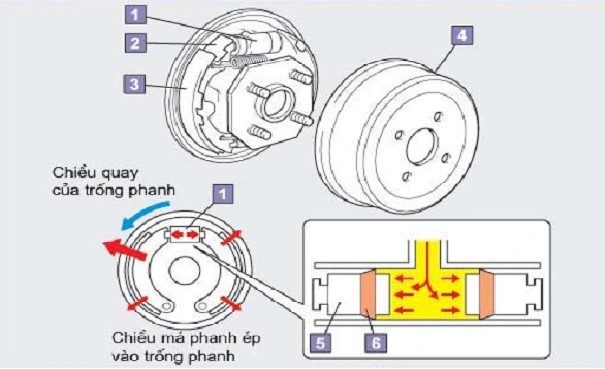 1
2
3
4

Chiều quay của trống phanh

1

Chiều má phanh ép vào trống phanh

5
6