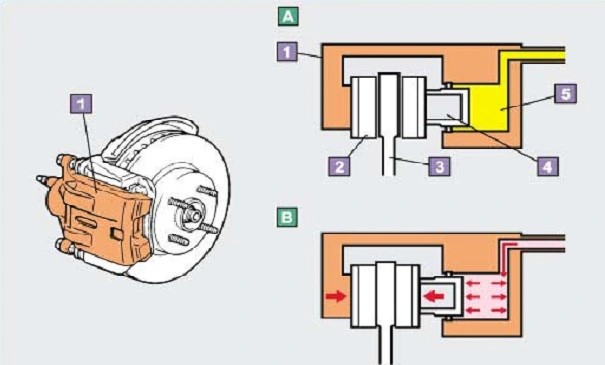 1

A

1

5

2

3

4

B