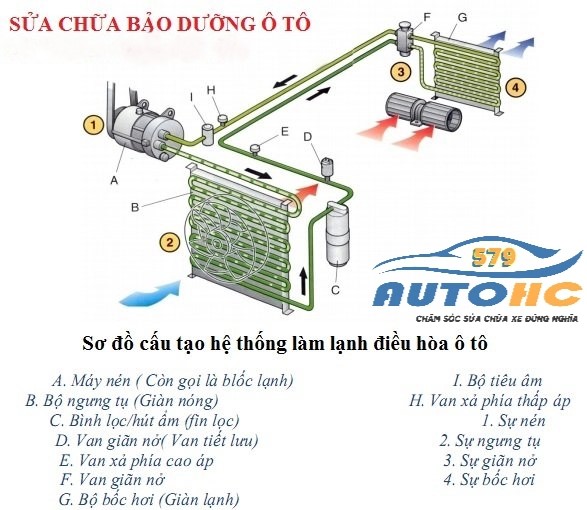 SỬA CHỮA BẢO DƯỠNG Ô TÔ

F G
3 4
I H
1 E D
A
B
2
C

579
AUTOHC
CHĂM SÓC SỬA CHỮA XE ĐÚNG NGHĨA

Sơ đồ cấu tạo hệ thống làm lạnh điều hòa ô tô

A. Máy nén ( Còn gọi là blốc lạnh)
B. Bộ ngưng tụ (Giàn nóng)
C. Bình lọc/hút ẩm (fin lọc)
D. Van giãn nở( Van tiết lưu)
E. Van xả phía cao áp
F. Van giãn nở
G. Bộ bốc hơi (Giàn lạnh)

I. Bộ tiêu âm
H. Van xả phía thấp áp
1. Sự nén
2. Sự ngưng tụ
3. Sự giãn nở
4. Sự bốc hơi