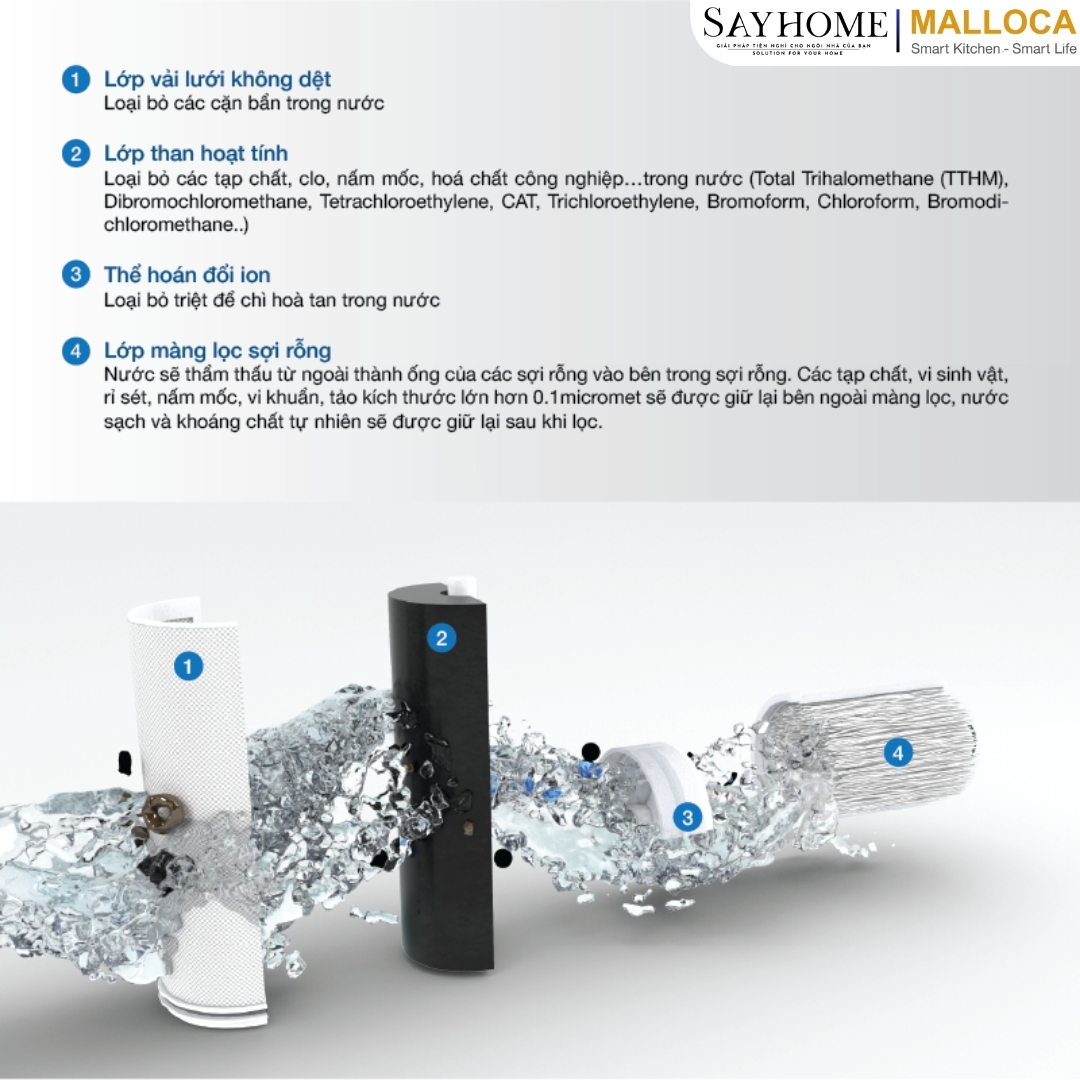 SAYHOME
GIẢI PHÁP TIỆN NGHI CHO NGÔI NHÀ CỦA BẠN
SOLUTION FOR YOUR HOME

MALLOCA
Smart Kitchen - Smart Life

1 Lớp vải lưới không dệt
Loại bỏ các cặn bẩn trong nước

2 Lớp than hoạt tính
Loại bỏ các tạp chất, clo, nấm mốc, hoá chất công nghiệp…trong nước (Total Trihalomethane (TTHM), Dibromochloromethane, Tetrachloroethylene, CAT, Trichloroethylene, Bromoform, Chloroform, Bromodichloromethane..)

3 Thể hoán đổi ion
Loại bỏ triệt để chì hoà tan trong nước

4 Lớp màng lọc sợi rỗng
Nước sẽ thẩm thấu từ ngoài thành ống của các sợi rỗng vào bên trong sợi rỗng. Các tạp chất, vi sinh vật, rỉ sét, nấm mốc, vi khuẩn, tảo kích thước lớn hơn 0.1micromet sẽ được giữ lại bên ngoài màng lọc, nước sạch và khoáng chất tự nhiên sẽ được giữ lại sau khi lọc.

1

2

3

4