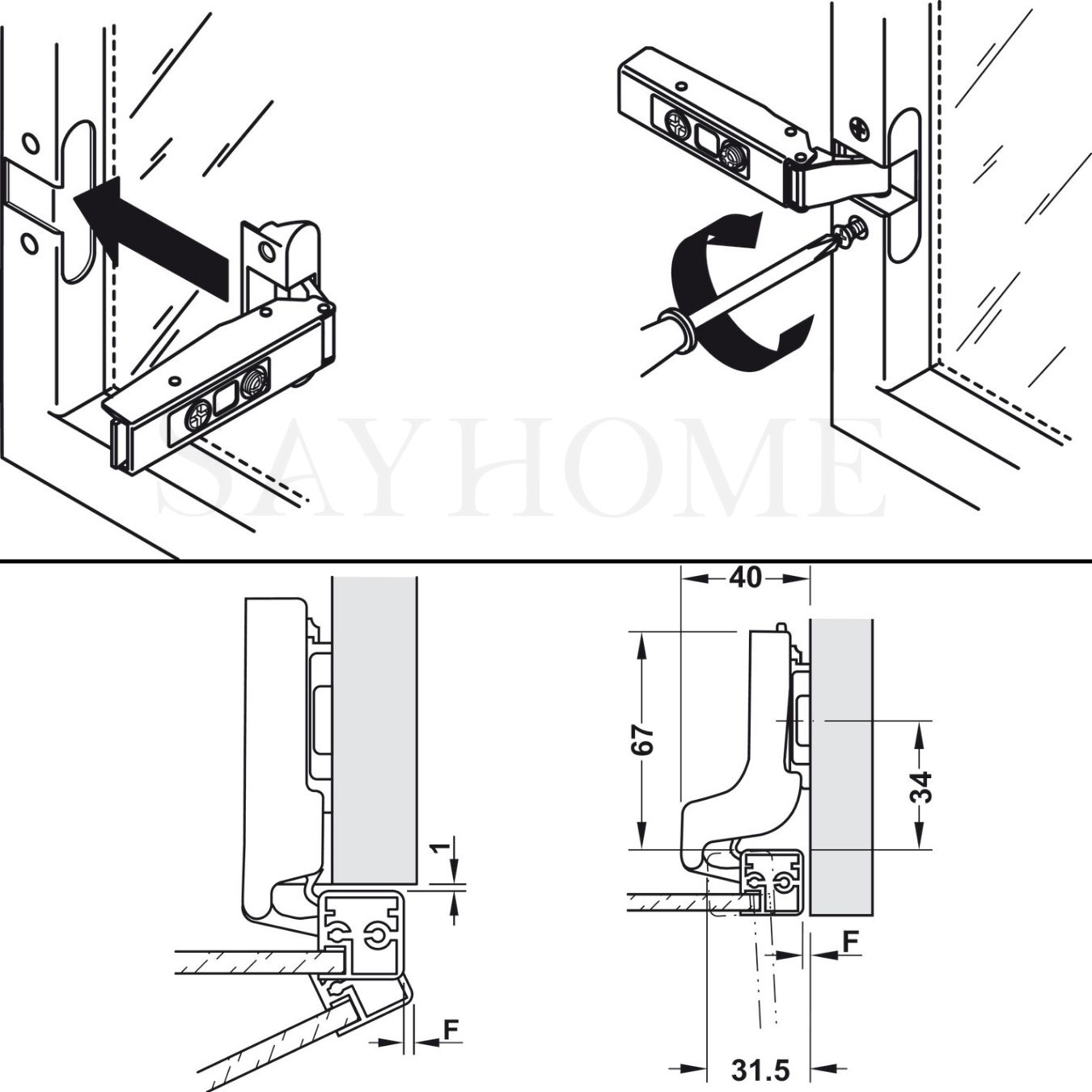 SAYHOME

1

F

40

67

34

F

31.5