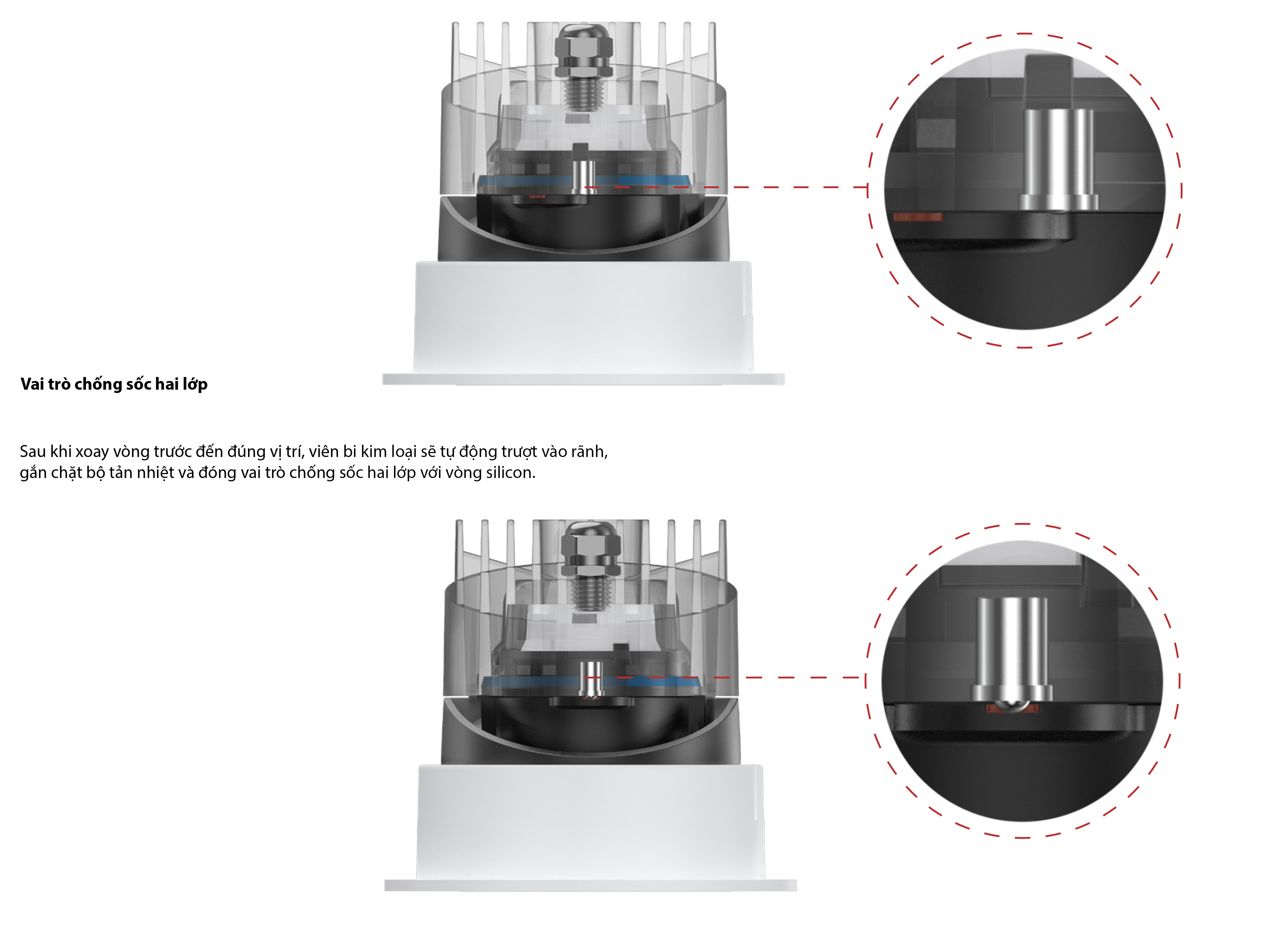 Vai trò chống sốc hai lớp

Sau khi xoay vòng trước đến đúng vị trí, viên bi kim loại sẽ tự động trượt vào rãnh, gắn chặt bộ tản nhiệt và đóng vai trò chống sốc hai lớp với vòng silicon.