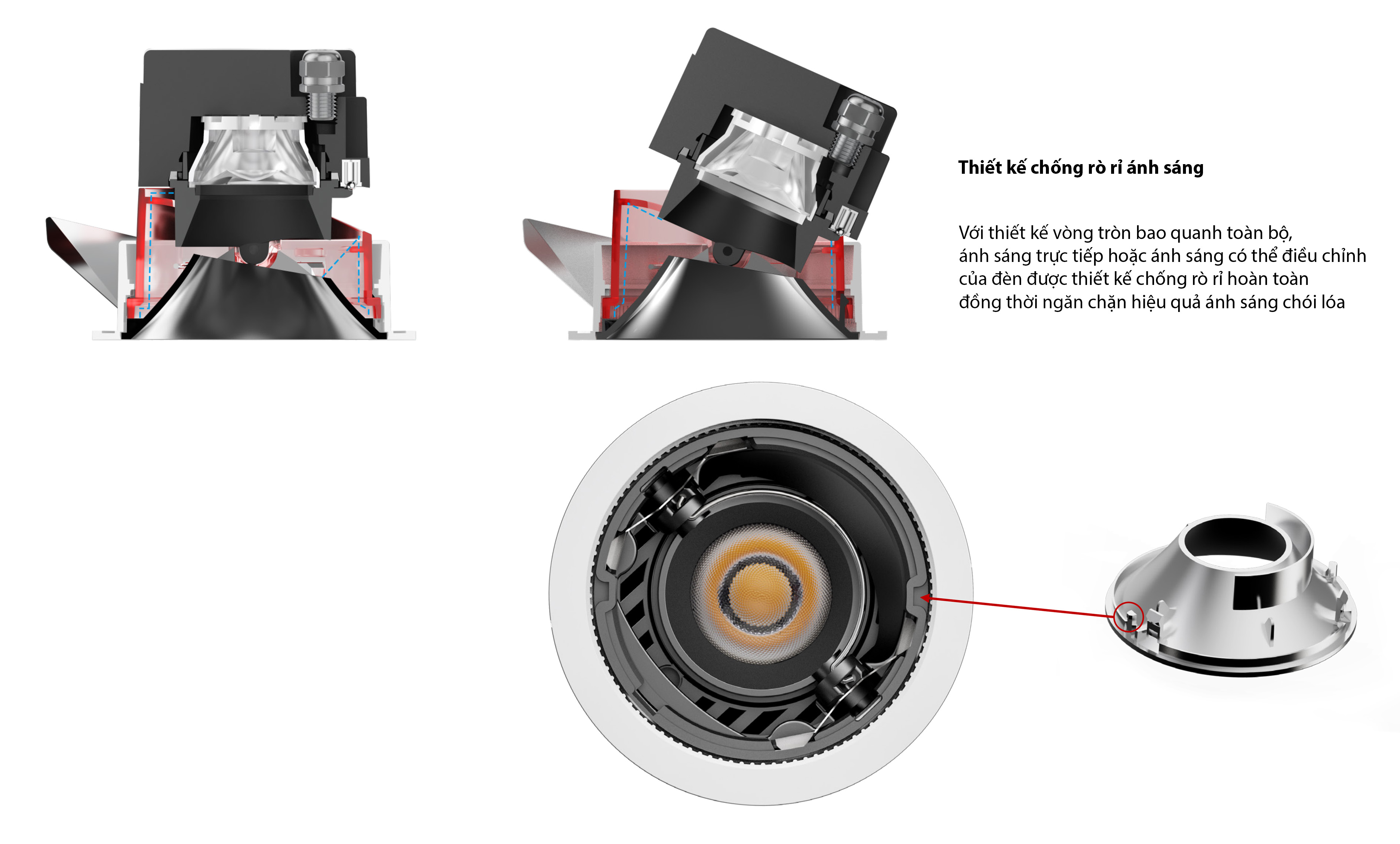 Thiết kế chống rò rỉ ánh sáng

Với thiết kế vòng tròn bao quanh toàn bộ, ánh sáng trực tiếp hoặc ánh sáng có thể điều chỉnh của đèn được thiết kế chống rò rỉ hoàn toàn đồng thời ngăn chặn hiệu quả ánh sáng chói lóa