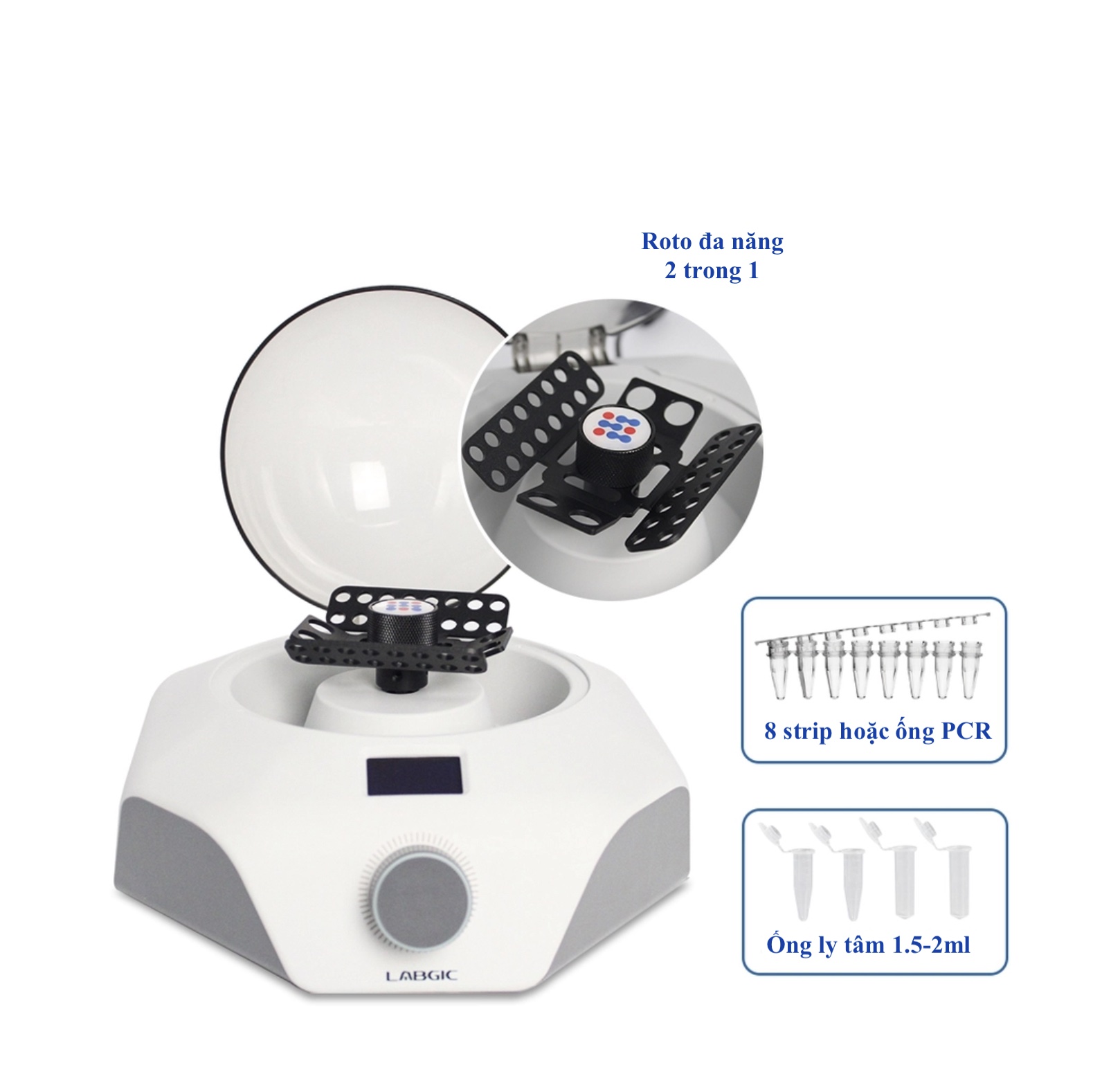 Roto đa năng
2 trong 1

8 strip hoặc ống PCR

Ống ly tâm 1.5-2ml

LABGIC