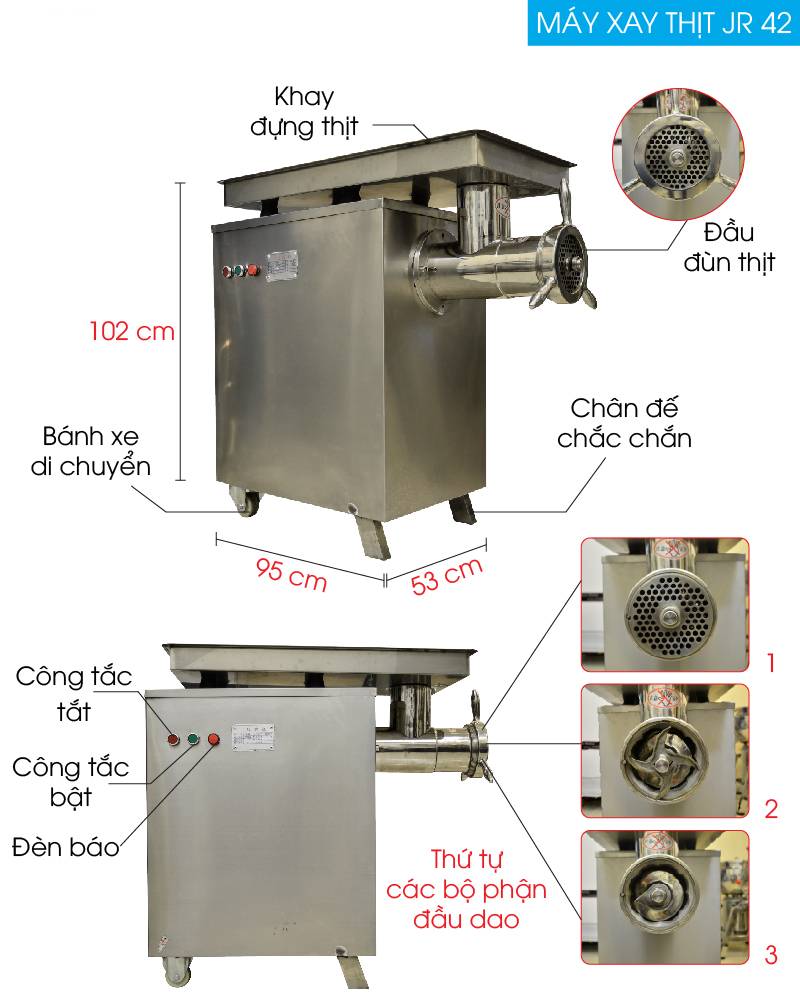 MÁY XAY THỊT JR 42

Khay đựng thịt

Đầu đùn thịt

102 cm

Chân đế chắc chắn

Bánh xe di chuyển

95 cm

53 cm

Công tắc tắt

Công tắc bật

Đèn báo

Thứ tự các bộ phận đầu dao

1

2

3