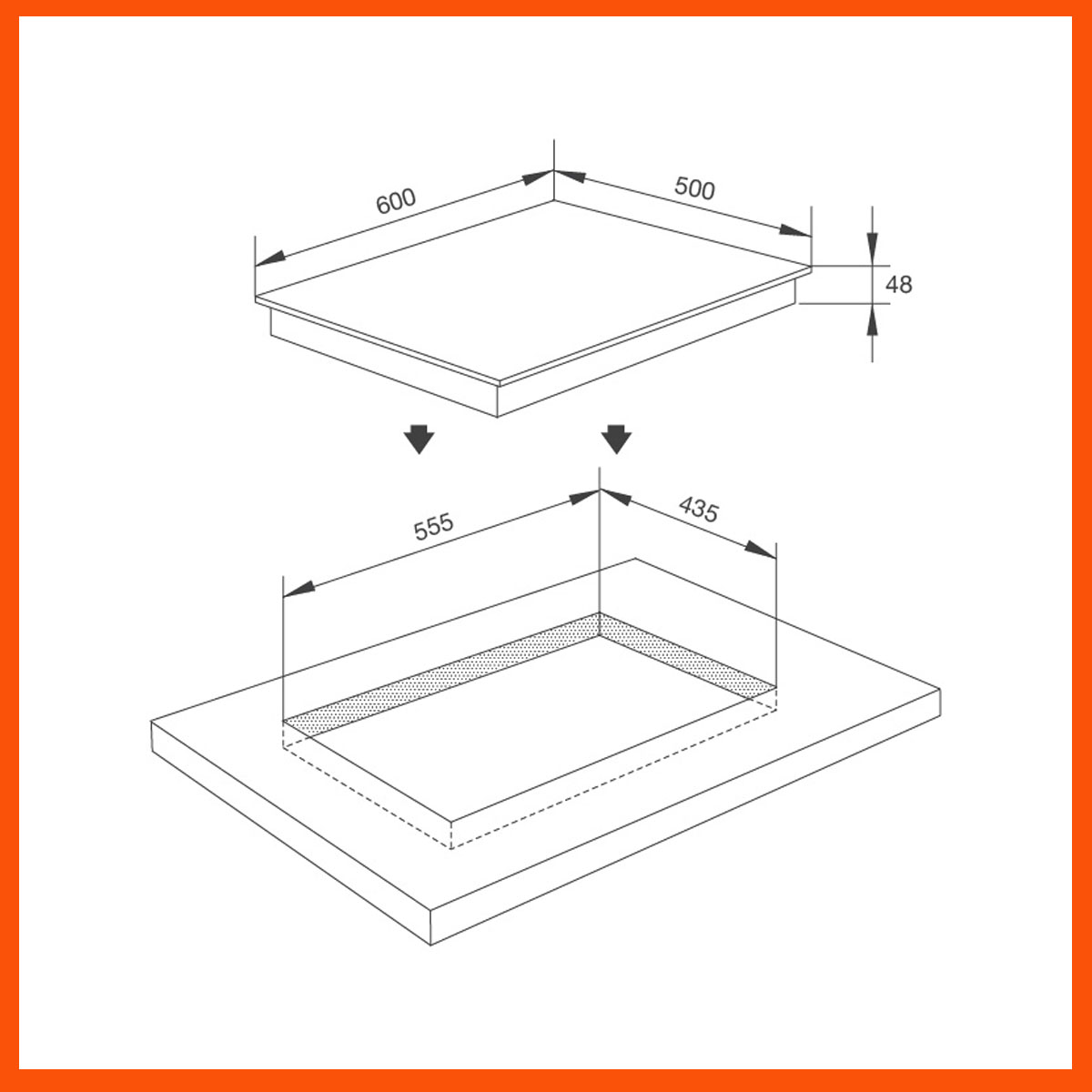 600
500
48
555
435