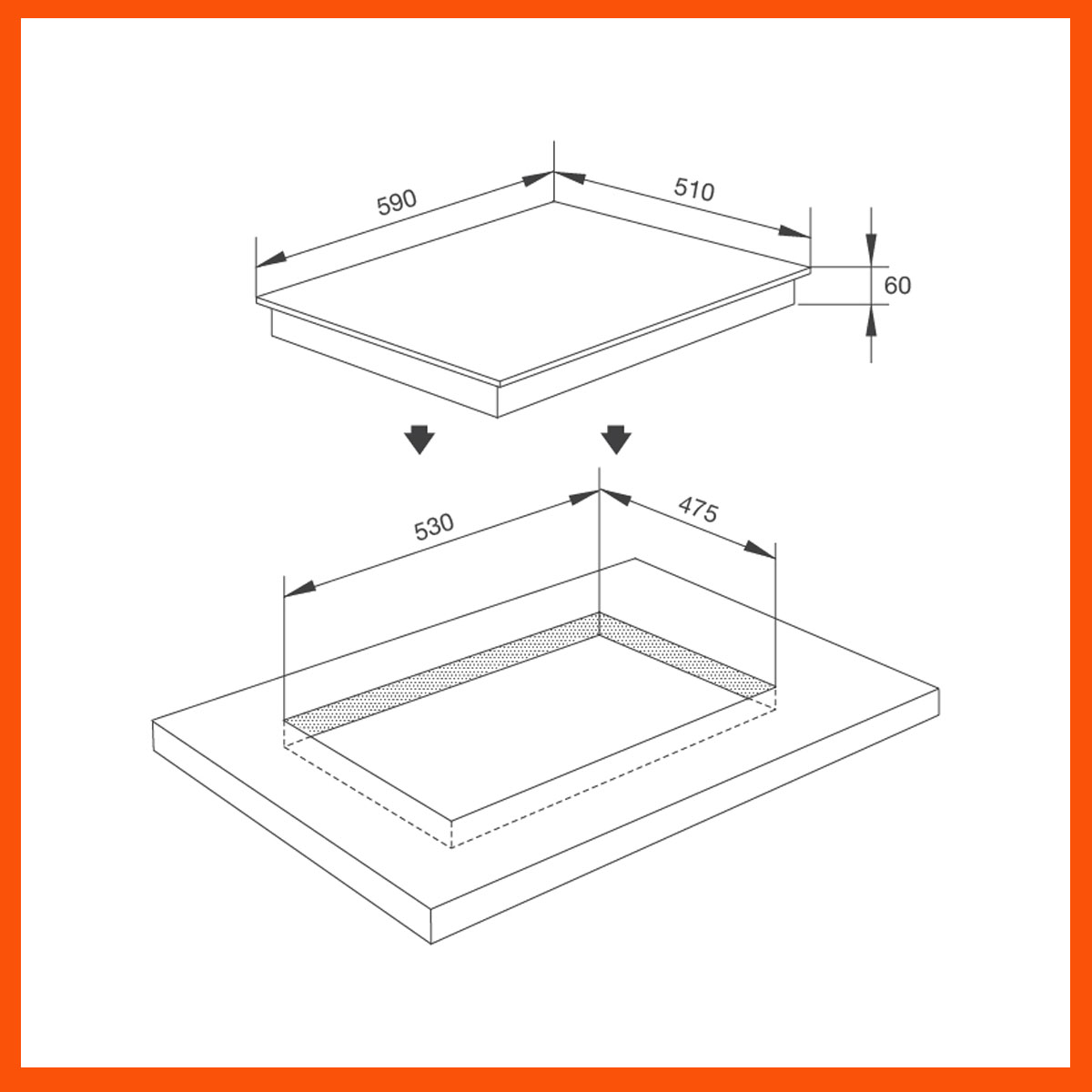 590
510
60
530
475