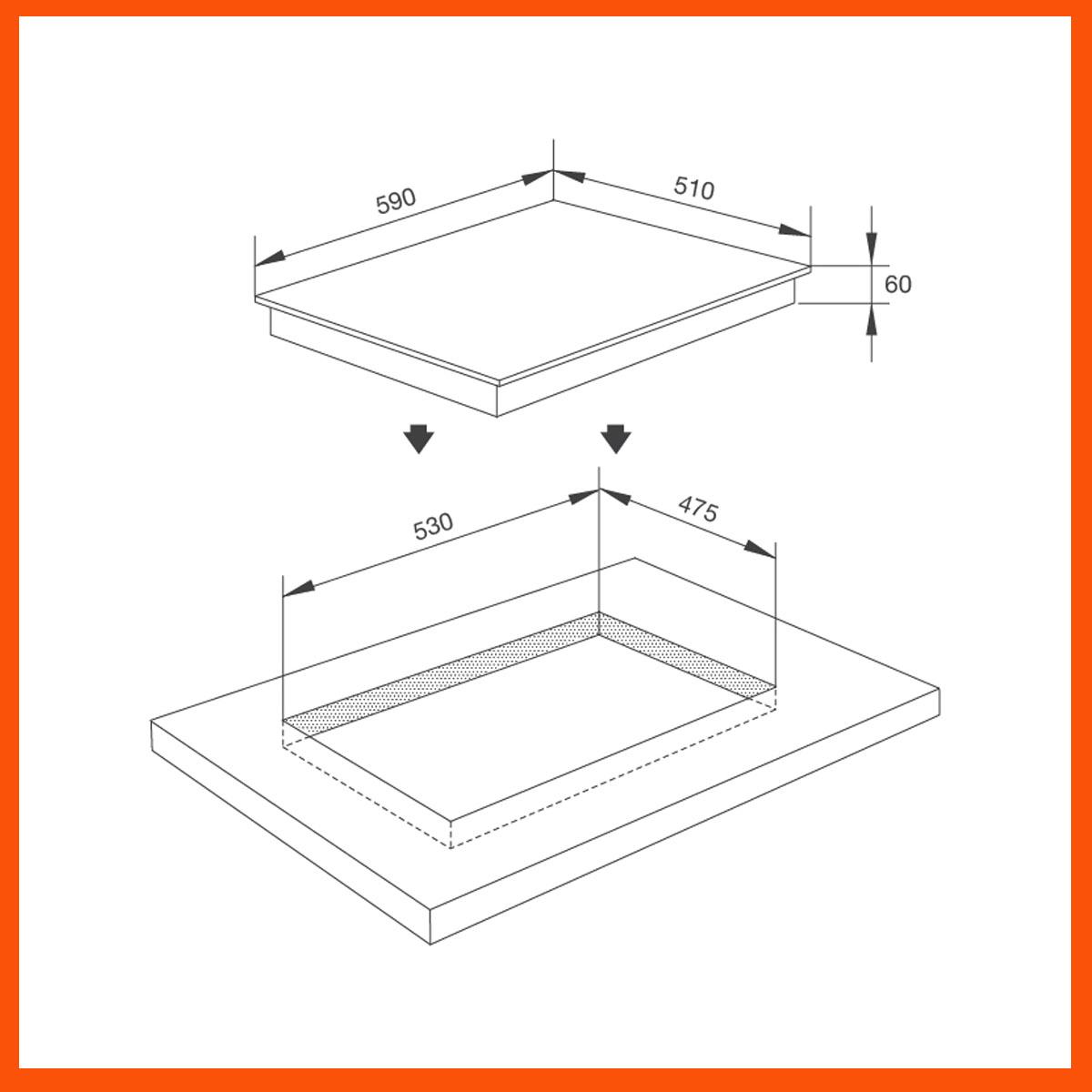 590
510
60
530
475