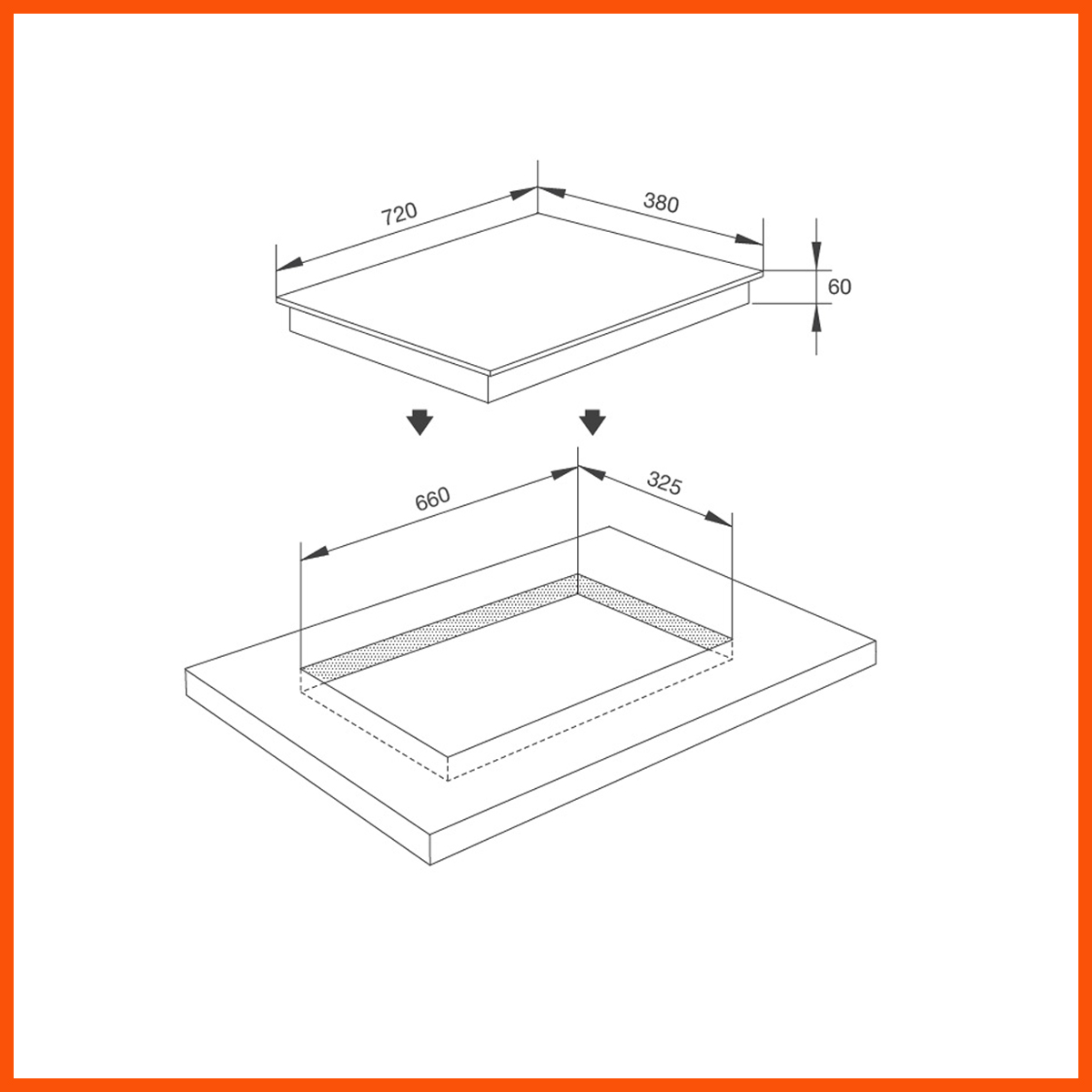 720
380
60
660
325