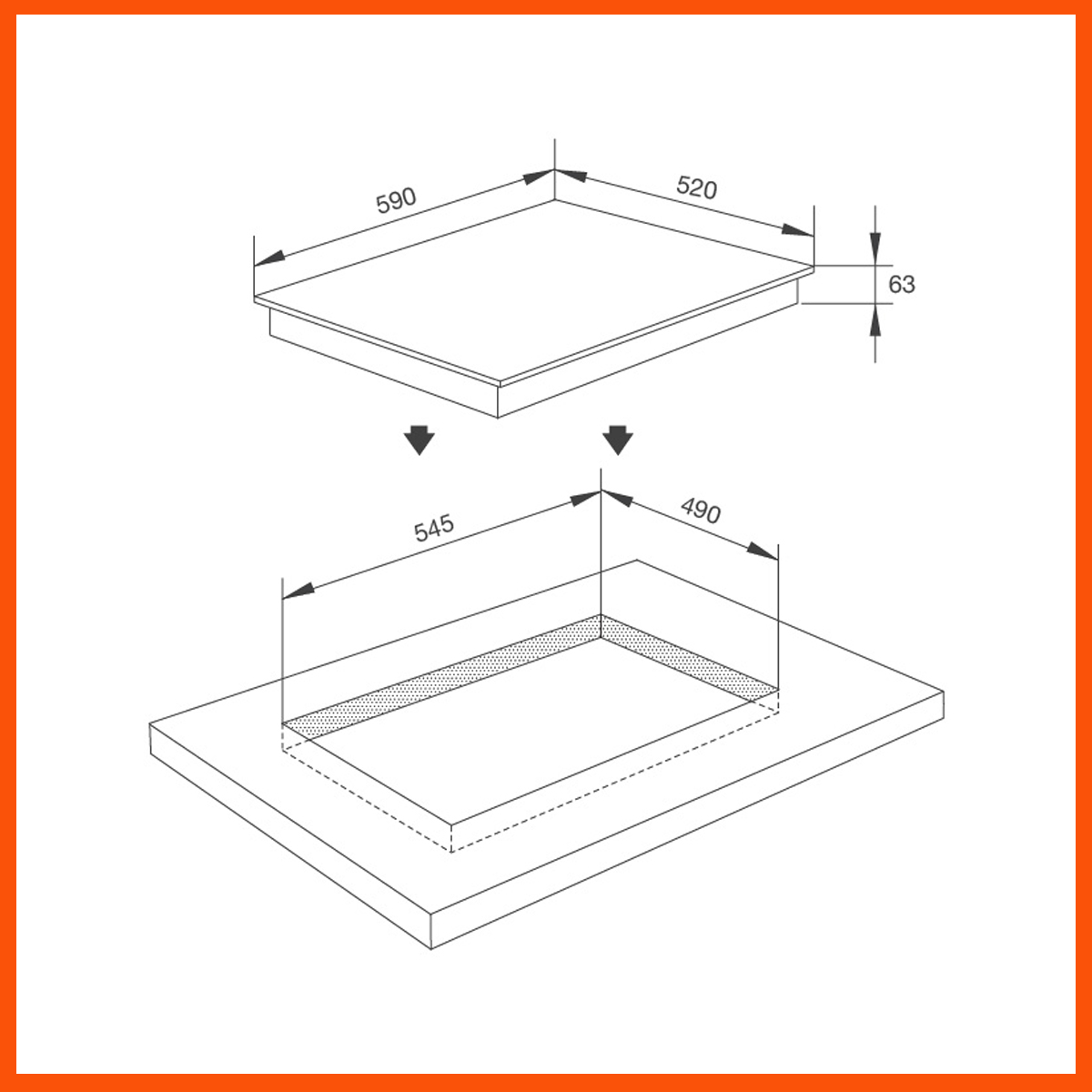 590
520
63
545
490