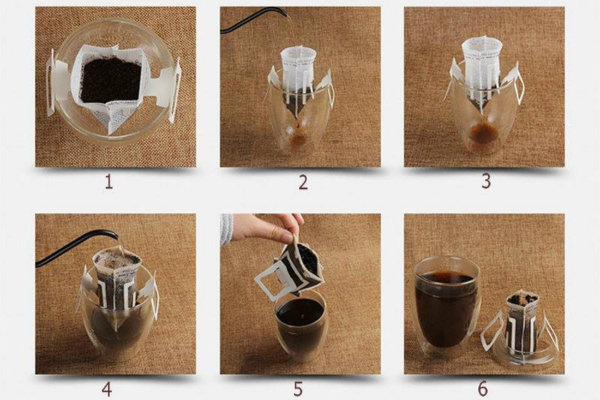 1

2

3

4

5

6