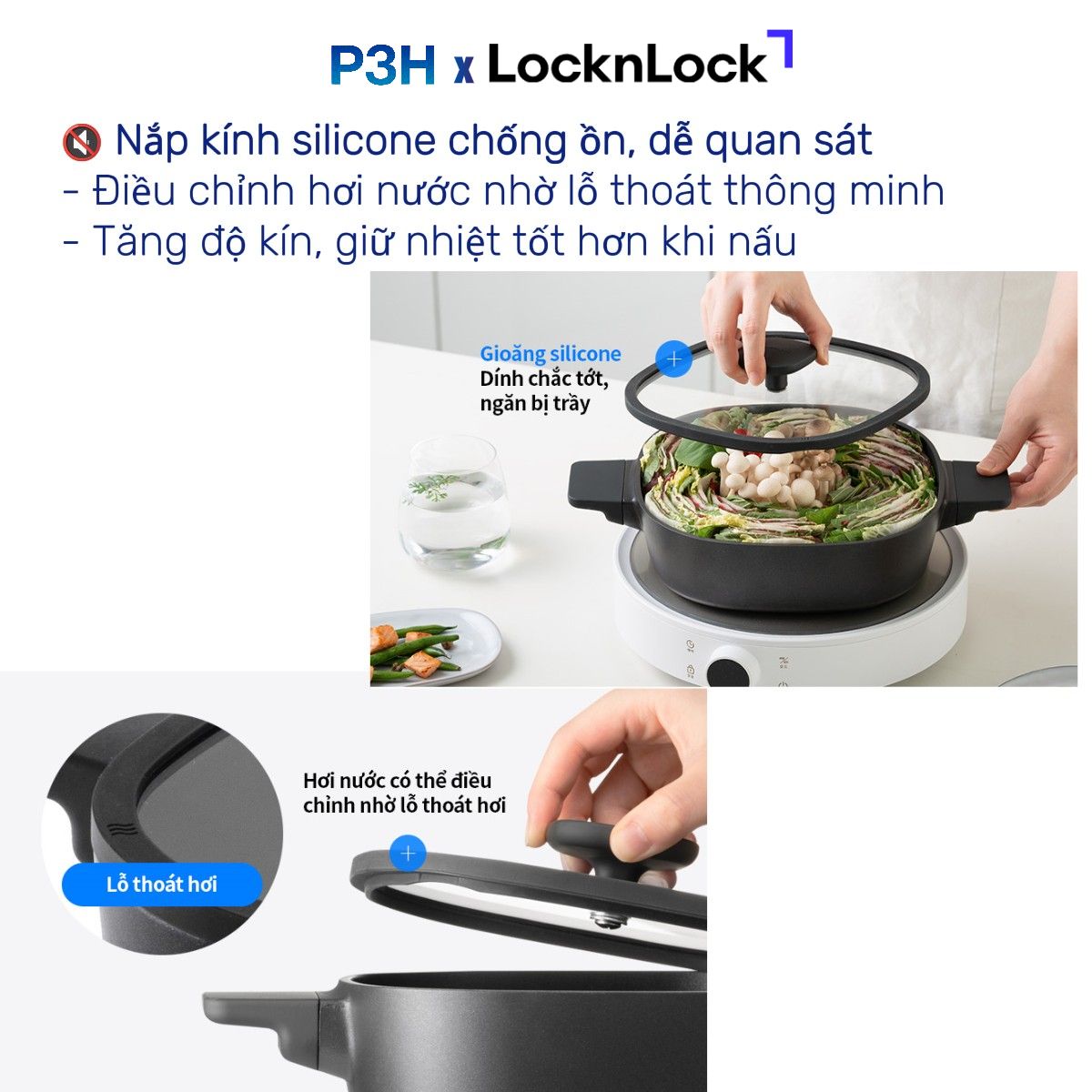 P3H x LocknLock

🔇 Nắp kính silicone chống ồn, dễ quan sát
- Điều chỉnh hơi nước nhờ lỗ thoát thông minh
- Tăng độ kín, giữ nhiệt tốt hơn khi nấu

Gioăng silicone
Dính chắc tốt, ngăn bị trầy

Hơi nước có thể điều chỉnh nhờ lỗ thoát hơi

Lỗ thoát hơi