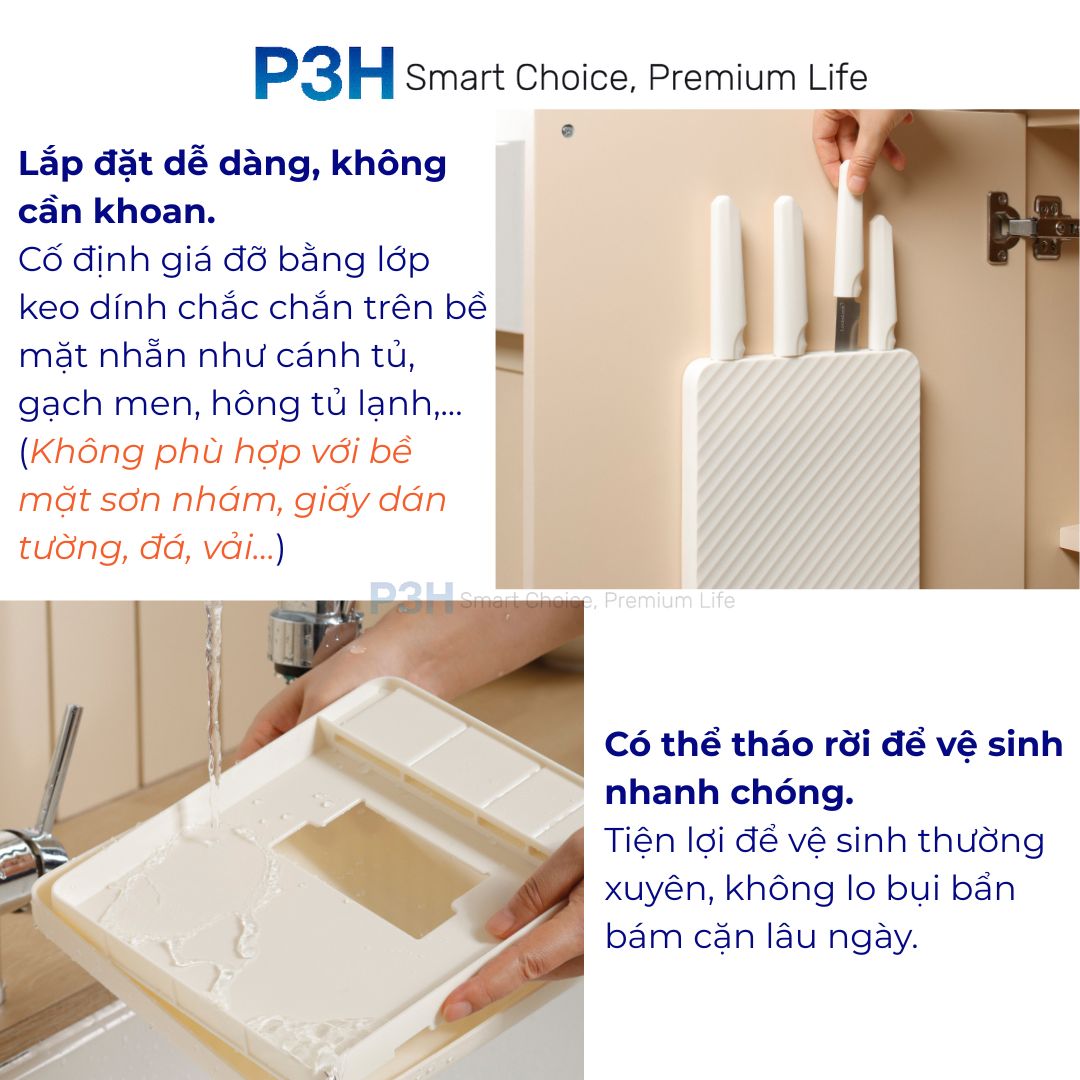 P3H Smart Choice, Premium Life

Lắp đặt dễ dàng, không cần khoan.
Cố định giá đỡ bằng lớp keo dính chắc chắn trên bề mặt nhẵn như cánh tủ, gạch men, hông tủ lạnh,... (Không phù hợp với bề mặt sơn nhám, giấy dán tường, đá, vải...)

P3H Smart Choice, Premium Life

Có thể tháo rời để vệ sinh nhanh chóng.
Tiện lợi để vệ sinh thường xuyên, không lo bụi bẩn bám cặn lâu ngày.