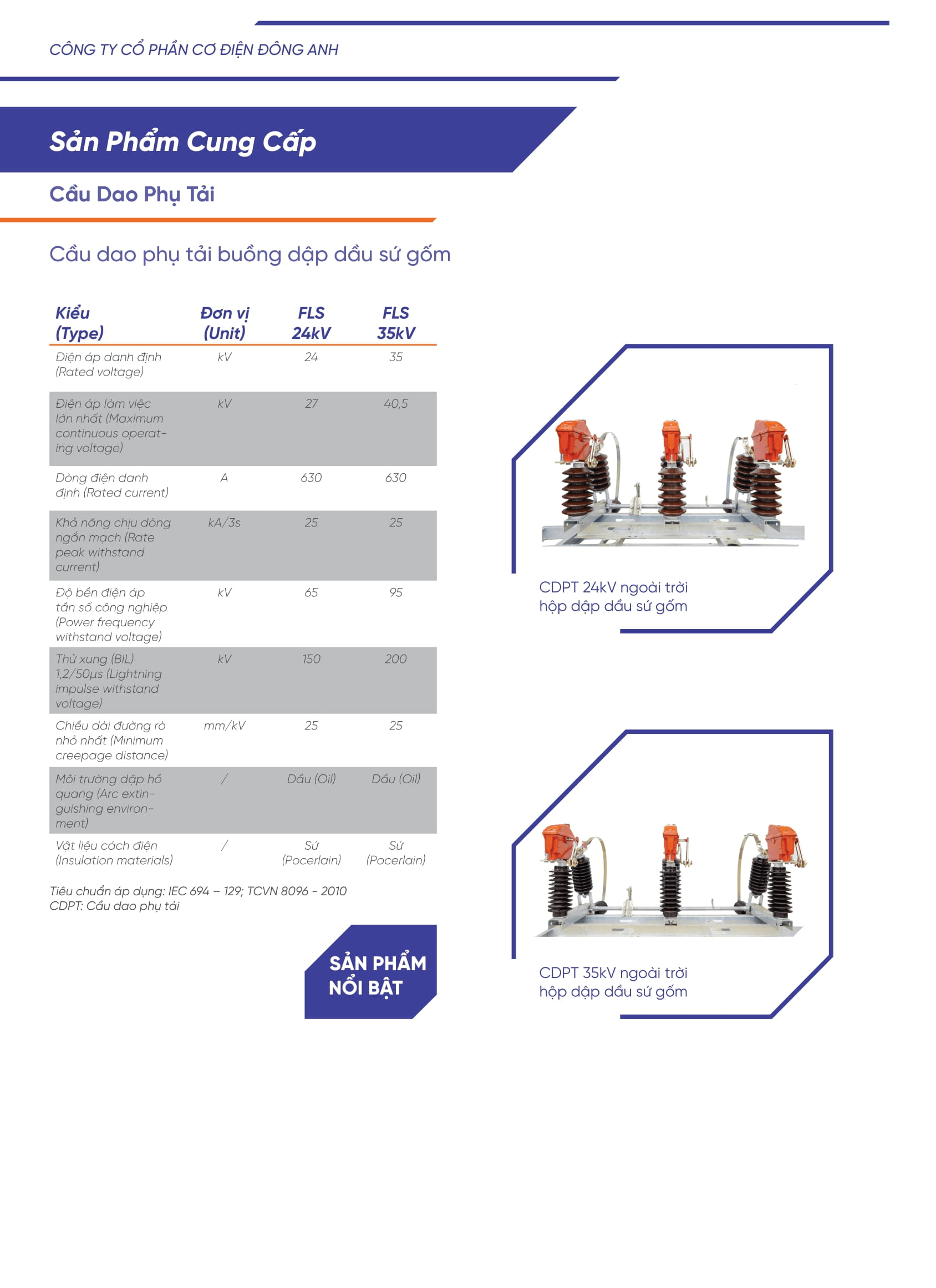 CÔNG TY CỔ PHẦN CƠ ĐIỆN ĐÔNG ANH

Sản Phẩm Cung Cấp

Cầu Dao Phụ Tải

Cầu dao phụ tải buồng dập dầu sứ gốm

| Kiểu (Type) | Đơn vị (Unit) | FLS 24kV | FLS 35kV |
|---|---|---|---|
| Điện áp danh định (Rated voltage) | kV | 24 | 35 |
| Điện áp làm việc lớn nhất (Maximum continuous operating voltage) | kV | 27 | 40,5 |
| Dòng điện danh định (Rated current) | A | 630 | 630 |
| Khả năng chịu dòng ngắn mạch (Rate peak withstand current) | kA/3s | 25 | 25 |
| Độ bền điện áp tần số công nghiệp (Power frequency withstand voltage) | kV | 65 | 95 |
| Thử xung (BIL) 1,2/50µs (Lightning impulse withstand voltage) | kV | 150 | 200 |
| Chiều dài đường rò nhỏ nhất (Minimum creepage distance) | mm/kV | 25 | 25 |
| Môi trường dập hồ quang (Arc extinguishing environment) | / | Dầu (Oil) | Dầu (Oil) |
| Vật liệu cách điện (Insulation materials) | / | Sứ (Pocerlain) | Sứ (Pocerlain) |

Tiêu chuẩn áp dụng: IEC 694 – 129; TCVN 8096 - 2010
CDPT: Cầu dao phụ tải

SẢN PHẨM NỔI BẬT

CDPT 24kV ngoài trời hộp dập dầu sứ gốm

CDPT 35kV ngoài trời hộp dập dầu sứ gốm