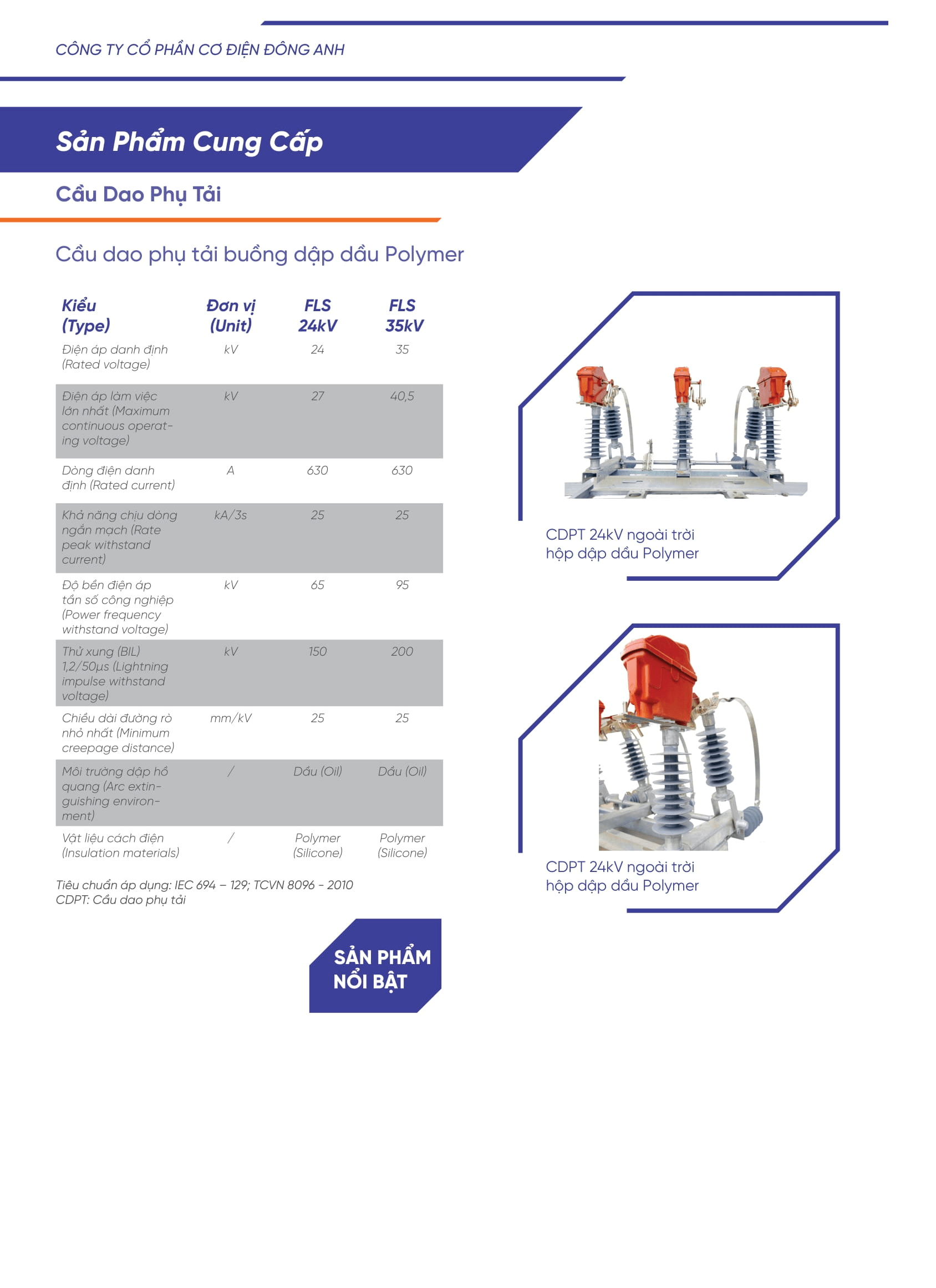 CÔNG TY CỔ PHẦN CƠ ĐIỆN ĐÔNG ANH

Sản Phẩm Cung Cấp

Cầu Dao Phụ Tải

Cầu dao phụ tải buồng dập dầu Polymer

| Kiểu (Type) | Đơn vị (Unit) | FLS 24kV | FLS 35kV |
|---|---|---|---|
| Điện áp danh định (Rated voltage) | kV | 24 | 35 |
| Điện áp làm việc lớn nhất (Maximum continuous operating voltage) | kV | 27 | 40,5 |
| Dòng điện danh định (Rated current) | A | 630 | 630 |
| Khả năng chịu dòng ngắn mạch (Rate peak withstand current) | kA/3s | 25 | 25 |
| Độ bền điện áp tần số công nghiệp (Power frequency withstand voltage) | kV | 65 | 95 |
| Thử xung (BIL) 1,2/50µs (Lightning impulse withstand voltage) | kV | 150 | 200 |
| Chiều dài đường rò nhỏ nhất (Minimum creepage distance) | mm/kV | 25 | 25 |
| Môi trường dập hồ quang (Arc extinguishing environment) | / | Dầu (Oil) | Dầu (Oil) |
| Vật liệu cách điện (Insulation materials) | / | Polymer (Silicone) | Polymer (Silicone) |

Tiêu chuẩn áp dụng: IEC 694 – 129; TCVN 8096 - 2010
CDPT: Cầu dao phụ tải

SẢN PHẨM NỔI BẬT

CDPT 24kV ngoài trời hộp dập dầu Polymer

CDPT 24kV ngoài trời hộp dập dầu Polymer