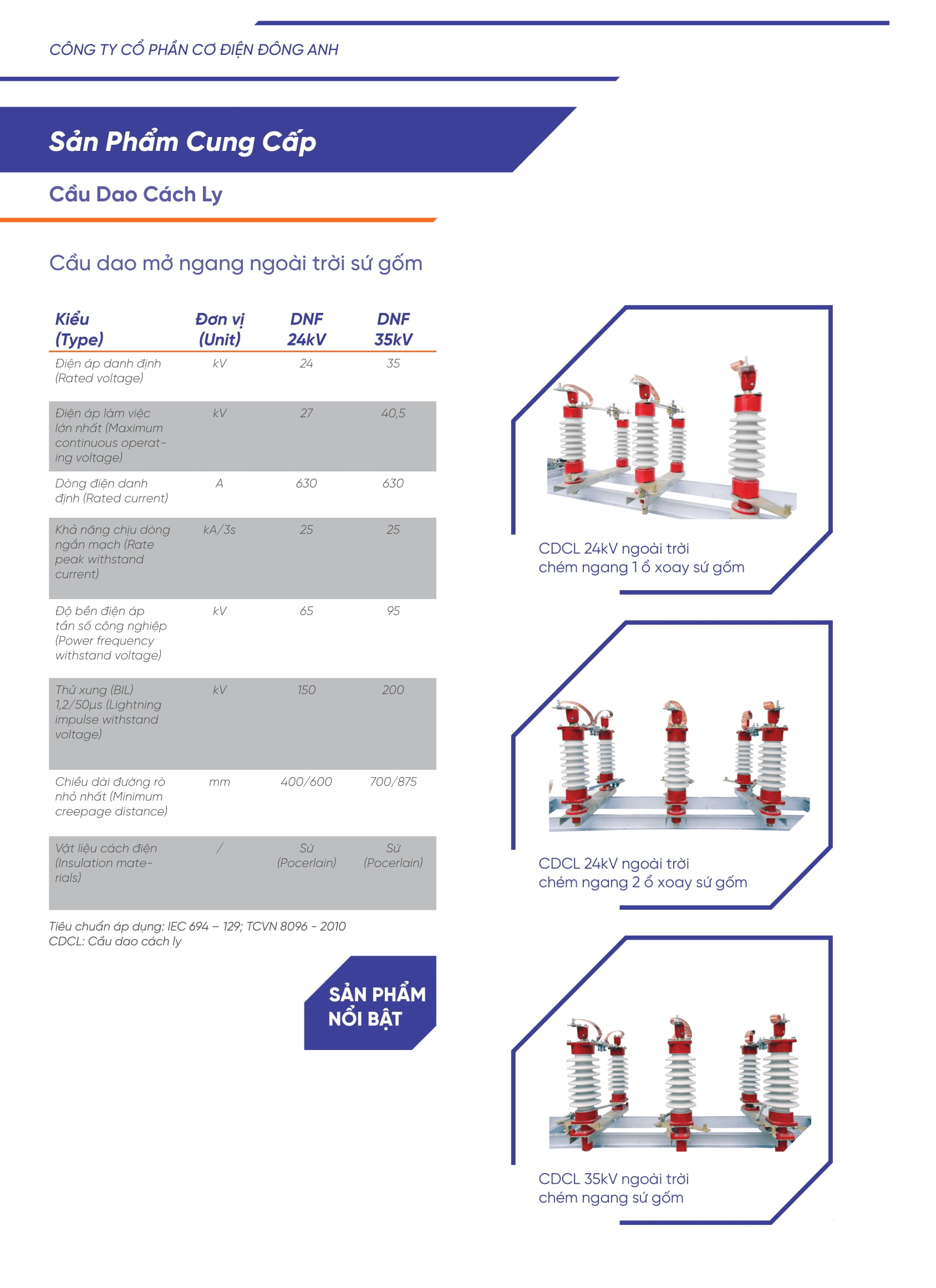 CÔNG TY CỔ PHẦN CƠ ĐIỆN ĐÔNG ANH

Sản Phẩm Cung Cấp

Cầu Dao Cách Ly

Cầu dao mở ngang ngoài trời sứ gốm

| Kiểu (Type) | Đơn vị (Unit) | DNF 24kV | DNF 35kV |
|---|---|---|---|
| Điện áp danh định (Rated voltage) | kV | 24 | 35 |
| Điện áp làm việc lớn nhất (Maximum continuous operating voltage) | kV | 27 | 40,5 |
| Dòng điện danh định (Rated current) | A | 630 | 630 |
| Khả năng chịu dòng ngắn mạch (Rate peak withstand current) | kA/3s | 25 | 25 |
| Độ bền điện áp tần số công nghiệp (Power frequency withstand voltage) | kV | 65 | 95 |
| Thử xung (BIL) 1,2/50µs (Lightning impulse withstand voltage) | kV | 150 | 200 |
| Chiều dài đường rò nhỏ nhất (Minimum creepage distance) | mm | 400/600 | 700/875 |
| Vật liệu cách điện (Insulation materials) | / | Sứ (Pocerlain) | Sứ (Pocerlain) |

Tiêu chuẩn áp dụng: IEC 694 – 129; TCVN 8096 - 2010
CDCL: Cầu dao cách ly

SẢN PHẨM NỔI BẬT

CDCL 24kV ngoài trời chém ngang 1 ổ xoay sứ gốm

CDCL 24kV ngoài trời chém ngang 2 ổ xoay sứ gốm

CDCL 35kV ngoài trời chém ngang sứ gốm