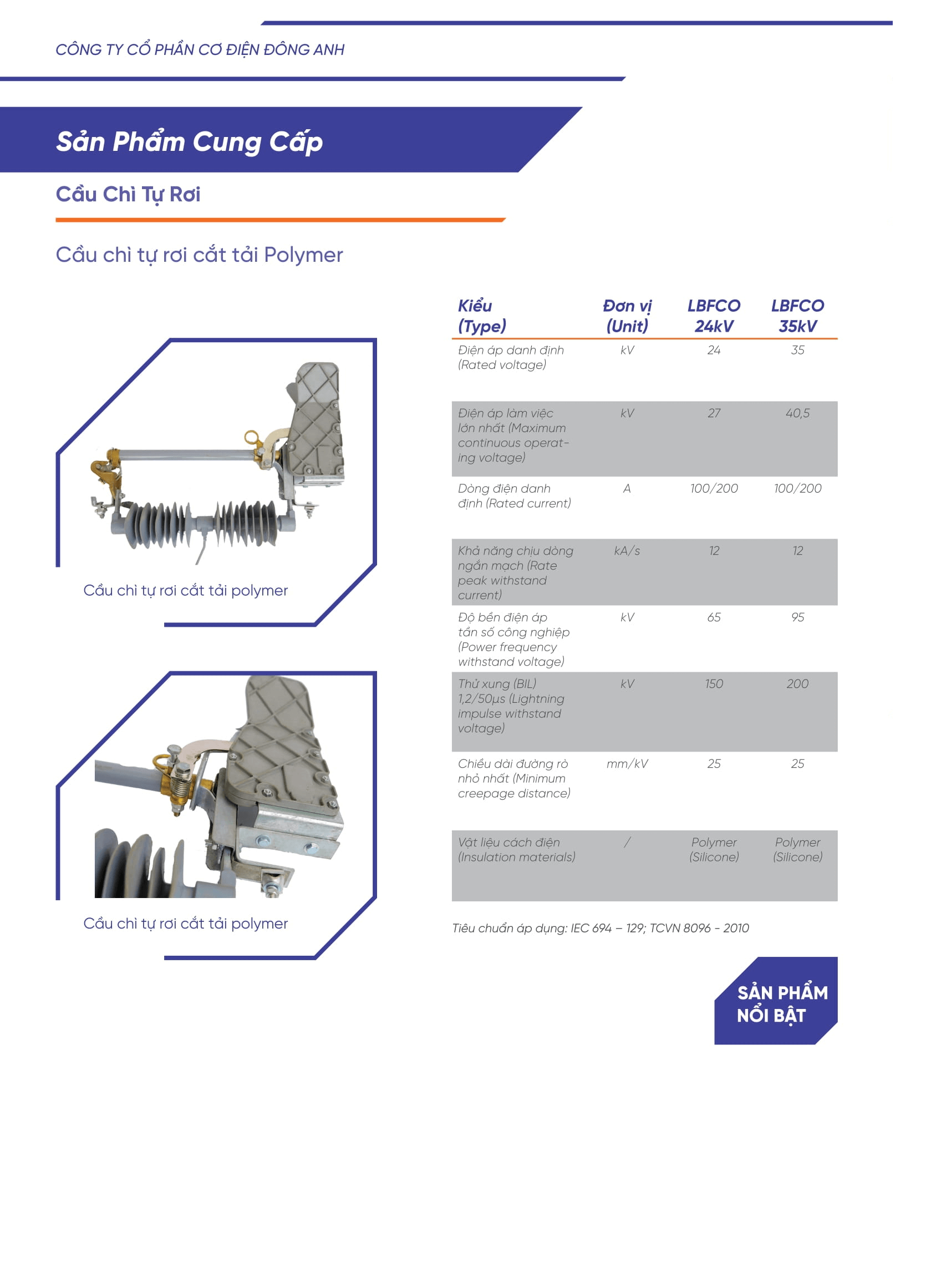 CÔNG TY CỔ PHẦN CƠ ĐIỆN ĐÔNG ANH

Sản Phẩm Cung Cấp

Cầu Chì Tự Rơi

Cầu chì tự rơi cắt tải Polymer

Cầu chì tự rơi cắt tải polymer

Cầu chì tự rơi cắt tải polymer

| Kiểu (Type) | Đơn vị (Unit) | LBFCO 24kV | LBFCO 35kV |
|---|---|---|---|
| Điện áp danh định (Rated voltage) | kV | 24 | 35 |
| Điện áp làm việc lớn nhất (Maximum continuous operating voltage) | kV | 27 | 40,5 |
| Dòng điện danh định (Rated current) | A | 100/200 | 100/200 |
| Khả năng chịu dòng ngắn mạch (Rate peak withstand current) | kA/s | 12 | 12 |
| Độ bền điện áp tần số công nghiệp (Power frequency withstand voltage) | kV | 65 | 95 |
| Thử xung (BIL) 1,2/50μs (Lightning impulse withstand voltage) | kV | 150 | 200 |
| Chiều dài đường rò nhỏ nhất (Minimum creepage distance) | mm/kV | 25 | 25 |
| Vật liệu cách điện (Insulation materials) | / | Polymer (Silicone) | Polymer (Silicone) |

Tiêu chuẩn áp dụng: IEC 694 – 129; TCVN 8096 - 2010

SẢN PHẨM NỔI BẬT