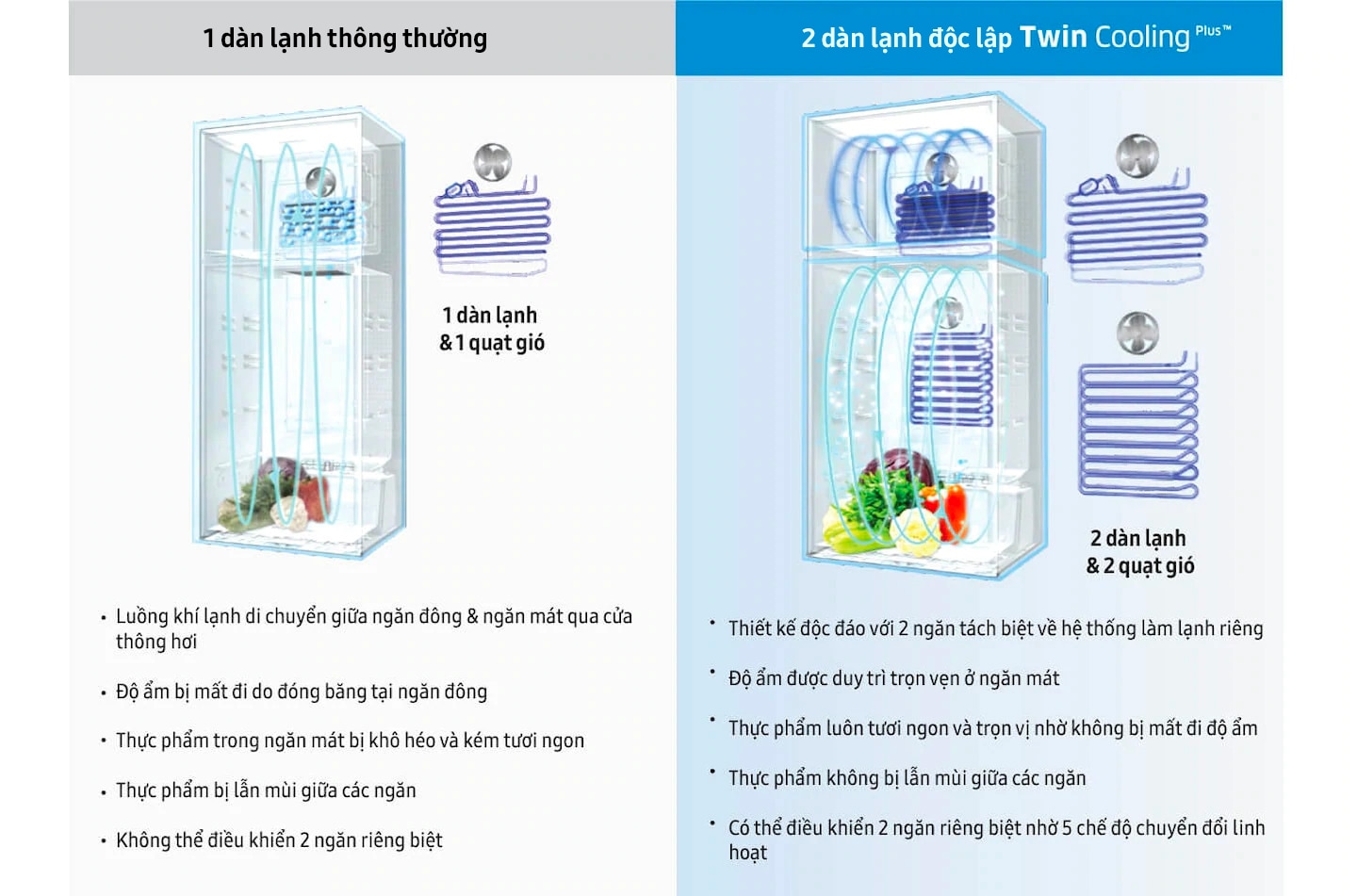 1 dàn lạnh thông thường

1 dàn lạnh
& 1 quạt gió

• Luồng khí lạnh di chuyển giữa ngăn đông & ngăn mát qua cửa thông hơi

• Độ ẩm bị mất đi do đóng băng tại ngăn đông

• Thực phẩm trong ngăn mát bị khô héo và kém tươi ngon

• Thực phẩm bị lẫn mùi giữa các ngăn

• Không thể điều khiển 2 ngăn riêng biệt

2 dàn lạnh độc lập Twin Cooling Plus™

2 dàn lạnh
& 2 quạt gió

• Thiết kế độc đáo với 2 ngăn tách biệt về hệ thống làm lạnh riêng

• Độ ẩm được duy trì trọn vẹn ở ngăn mát

• Thực phẩm luôn tươi ngon và trọn vị nhờ không bị mất đi độ ẩm

• Thực phẩm không bị lẫn mùi giữa các ngăn

• Có thể điều khiển 2 ngăn riêng biệt nhờ 5 chế độ chuyển đổi linh hoạt