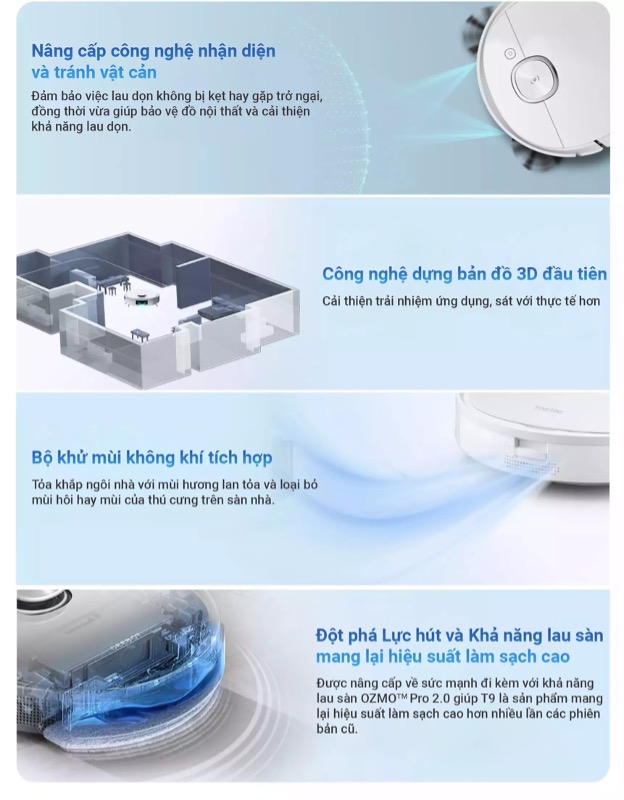 Nâng cấp công nghệ nhận diện và tránh vật cản

Đảm bảo việc lau dọn không bị kẹt hay gặp trở ngại, đồng thời vừa giúp bảo vệ đồ nội thất và cải thiện khả năng lau dọn.

Công nghệ dựng bản đồ 3D đầu tiên

Cải thiện trải nhiệm ứng dụng, sát với thực tế hơn

Bộ khử mùi không khí tích hợp

Tỏa khắp ngôi nhà với mùi hương lan tỏa và loại bỏ mùi hôi hay mùi của thú cưng trên sàn nhà.

Đột phá Lực hút và Khả năng lau sàn mang lại hiệu suất làm sạch cao

Được nâng cấp về sức mạnh đi kèm với khả năng lau sàn OZMO™ Pro 2.0 giúp T9 là sản phẩm mang lại hiệu suất làm sạch cao hơn nhiều lần các phiên bản cũ.