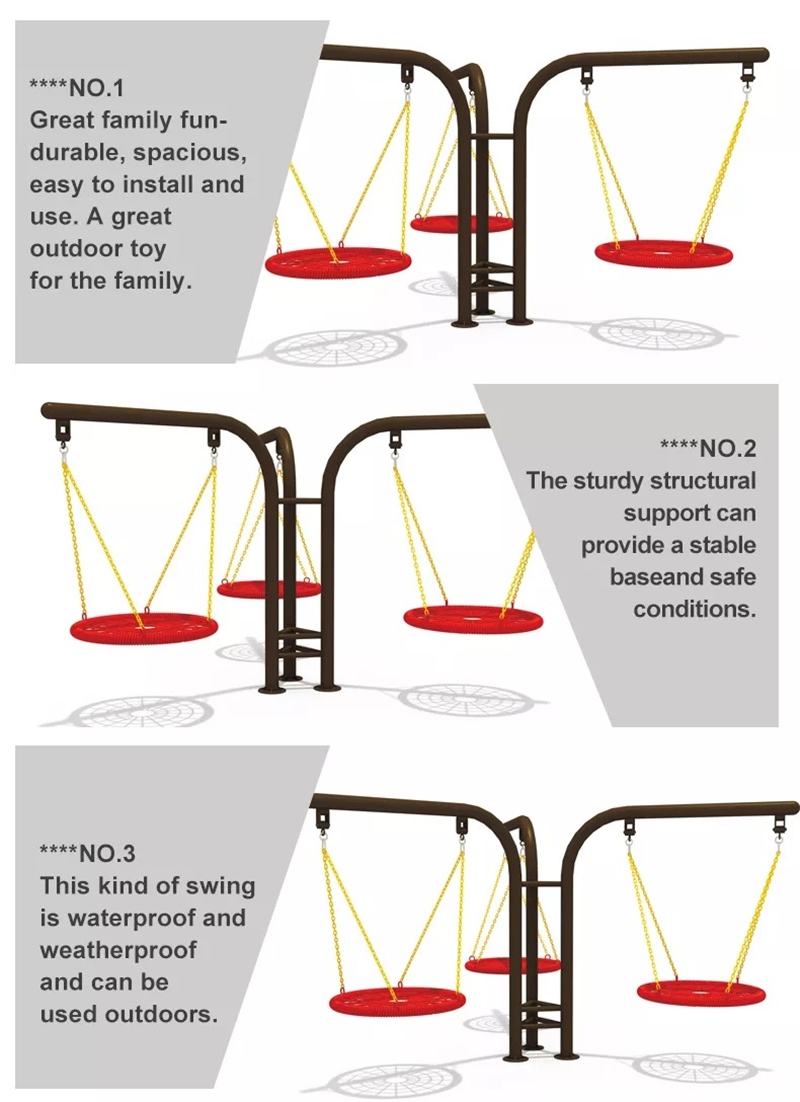 ****NO.1
Great family fun-durable, spacious, easy to install and use. A great outdoor toy for the family.

****NO.2
The sturdy structural support can provide a stable baseand safe conditions.

****NO.3
This kind of swing is waterproof and weatherproof and can be used outdoors.