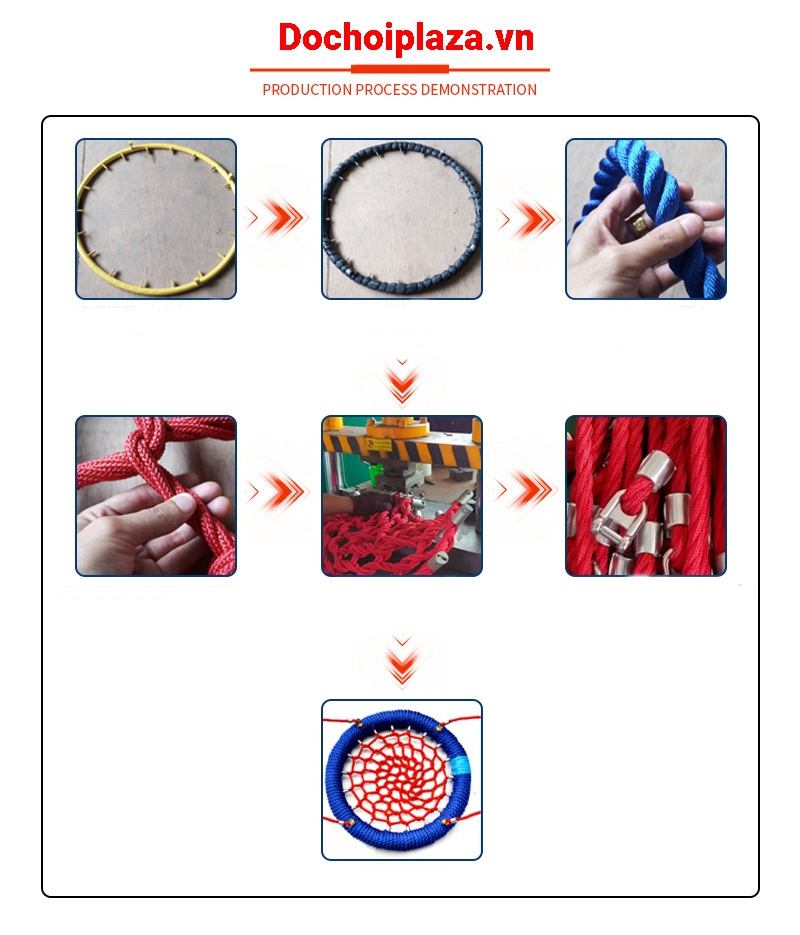 Dochoiplaza.vn

PRODUCTION PROCESS DEMONSTRATION