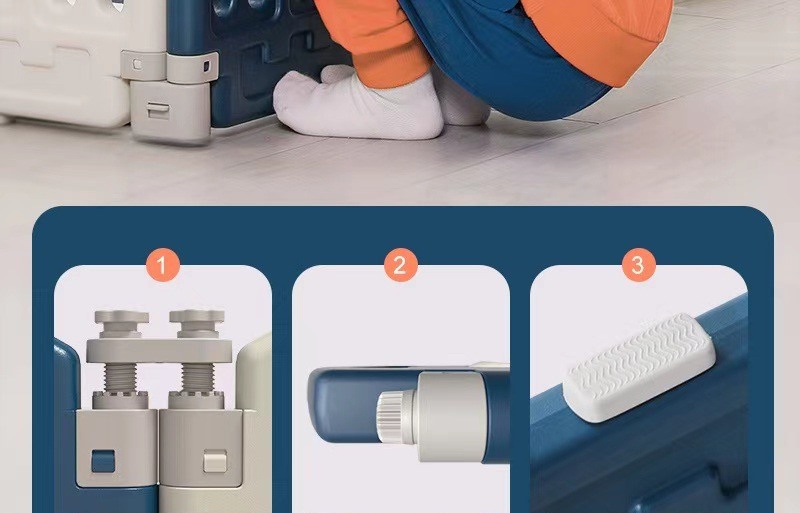 1

2

3