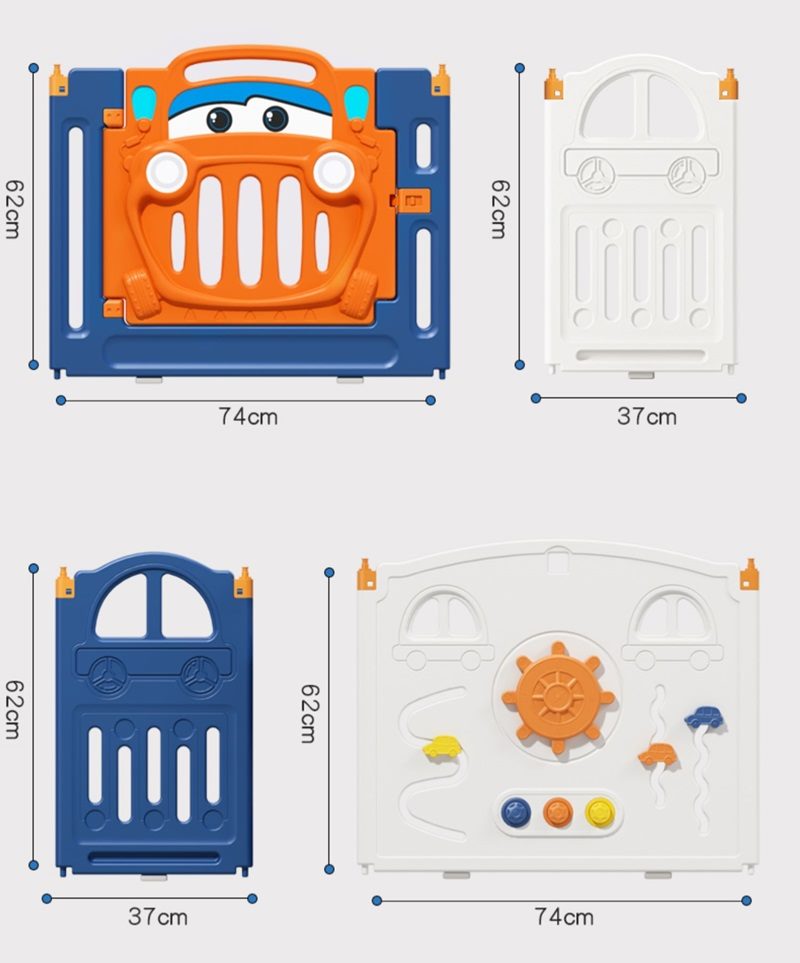 62cm

74cm

62cm

37cm

62cm

37cm

62cm

74cm