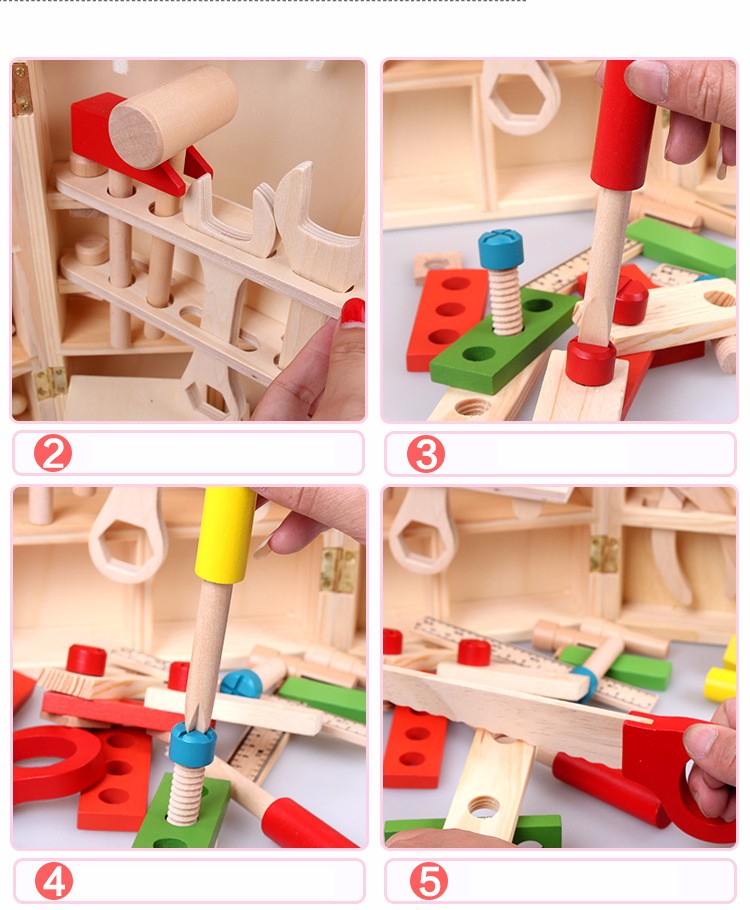 2

3

4

5