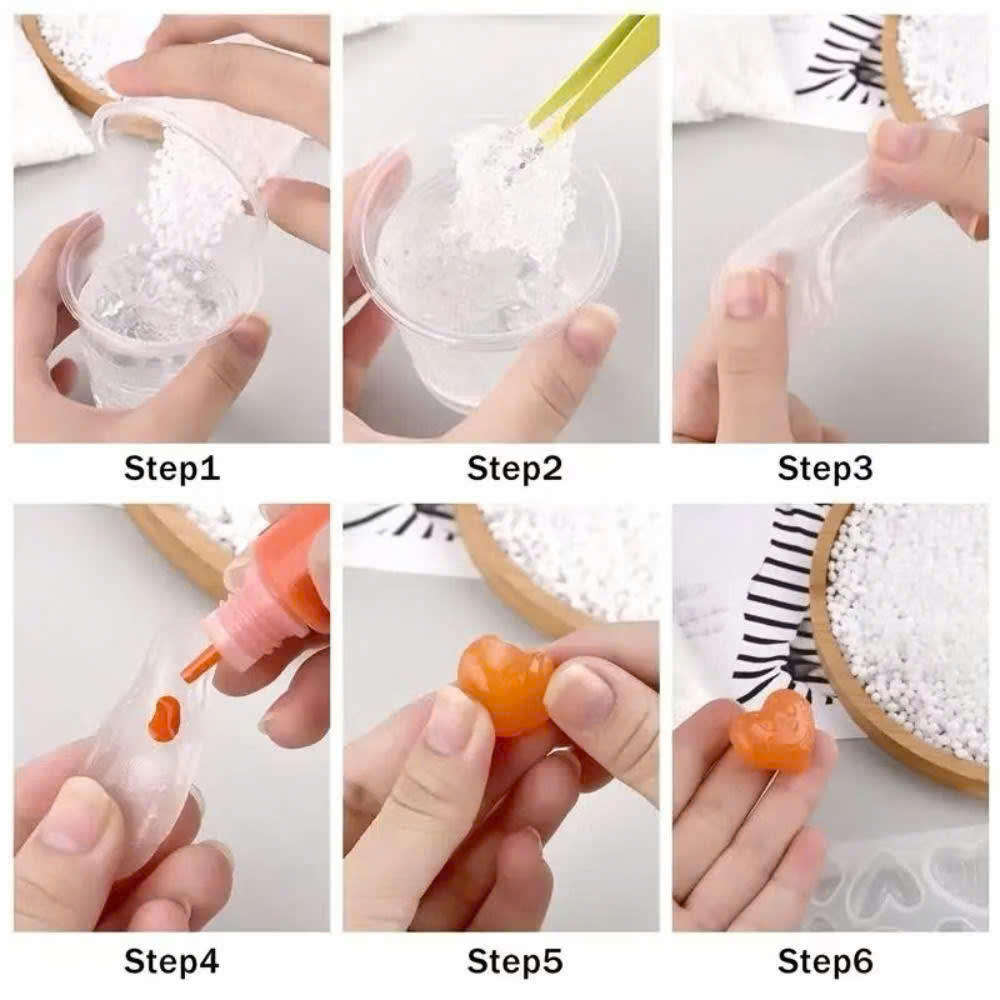 Step1

Step2

Step3

Step4

Step5

Step6